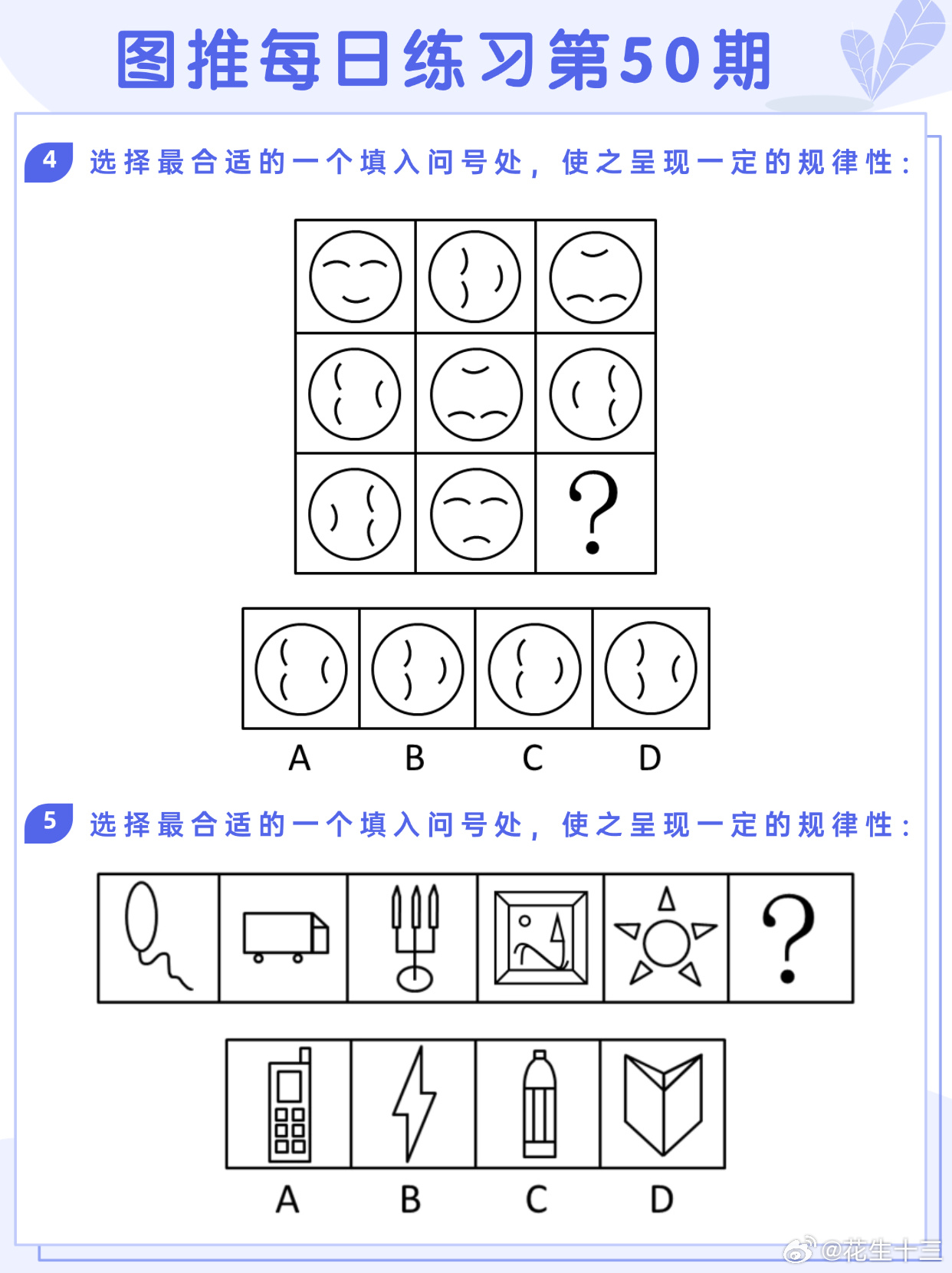 图推每日练习第50期

4 选择最合适的一个填入问号处，使之呈现一定的规律性：

?

A B C D

5 选择最合适的一个填入问号处，使之呈现一定的规律性：

?

A B C D

@花生十三