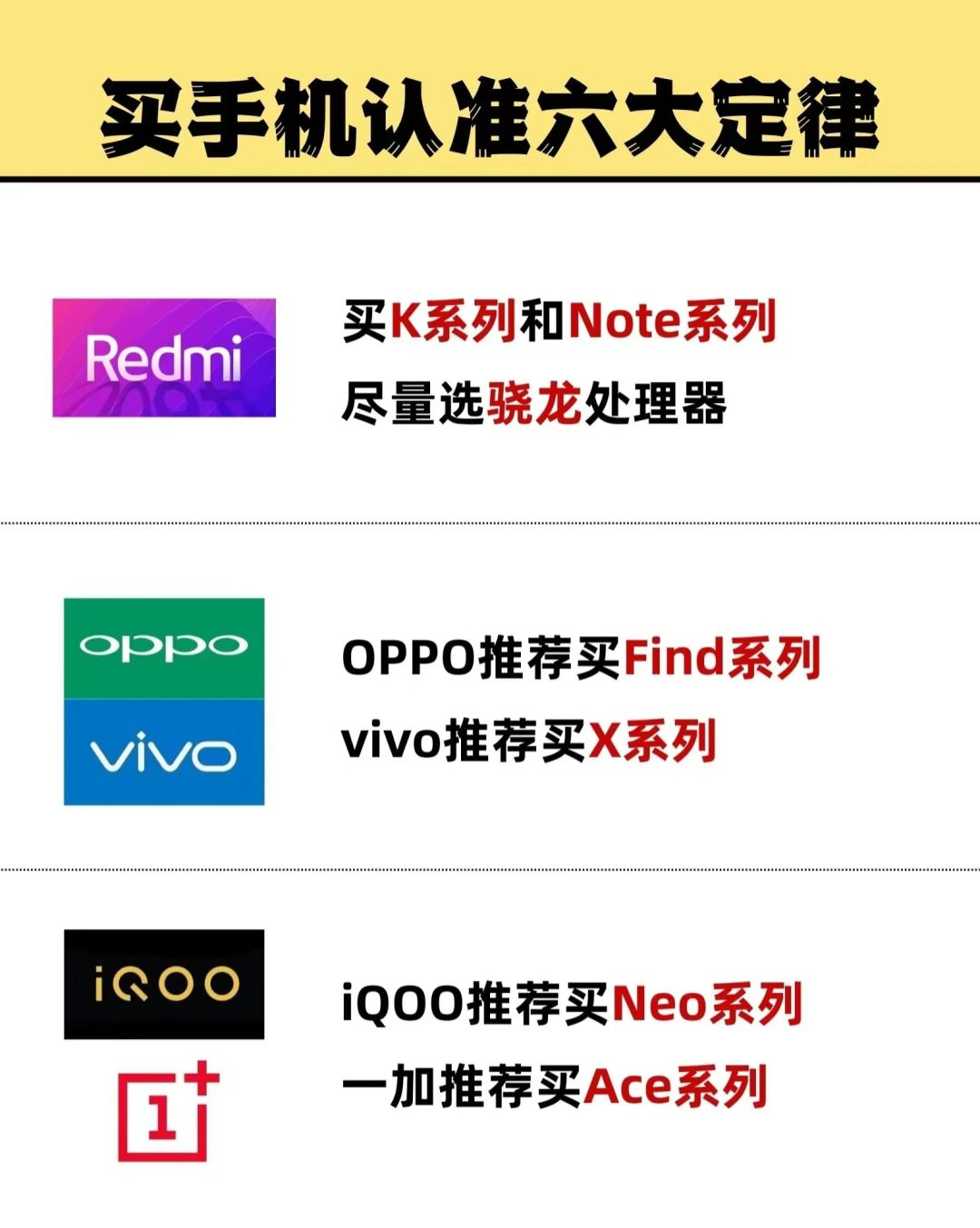 买手机认准六大定律

Redmi

买K系列和Note系列
尽量选骁龙处理器

oppo

vivo

OPPO推荐买Find系列
vivo推荐买X系列

iQOO

1+

iQOO推荐买Neo系列
一加推荐买Ace系列