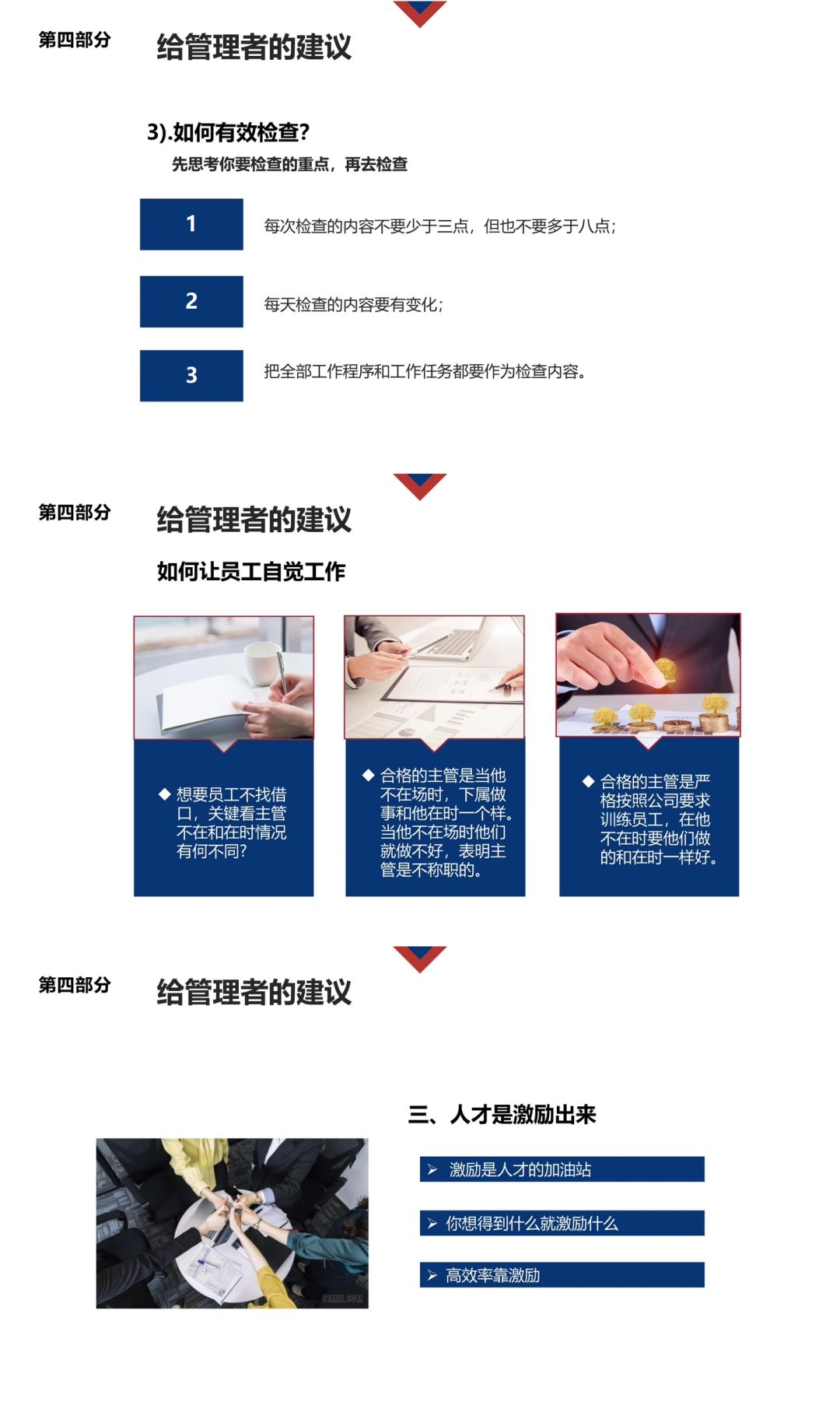 第四部分

给管理者的建议

3).如何有效检查?

先思考你要检查的重点，再去检查

1 每次检查的内容不要少于三点，但也不要多于八点；

2 每天检查的内容要有变化；

3 把全部工作程序和工作任务都要作为检查内容。

第四部分

给管理者的建议

如何让员工自觉工作

◆ 想要员工不找借口，关键看主管不在和在时情况有何不同?

◆ 合格的主管是当他不在场时，下属做事和他在时一个样。当他不在场时他们就做不好，表明主管是不称职的。

◆ 合格的主管是严格按照公司要求训练员工，在他不在时要他们做的和在时一样好。

第四部分

给管理者的建议

三、人才是激励出来

➢ 激励是人才的加油站

➢ 你想得到什么就激励什么

➢ 高效率靠激励