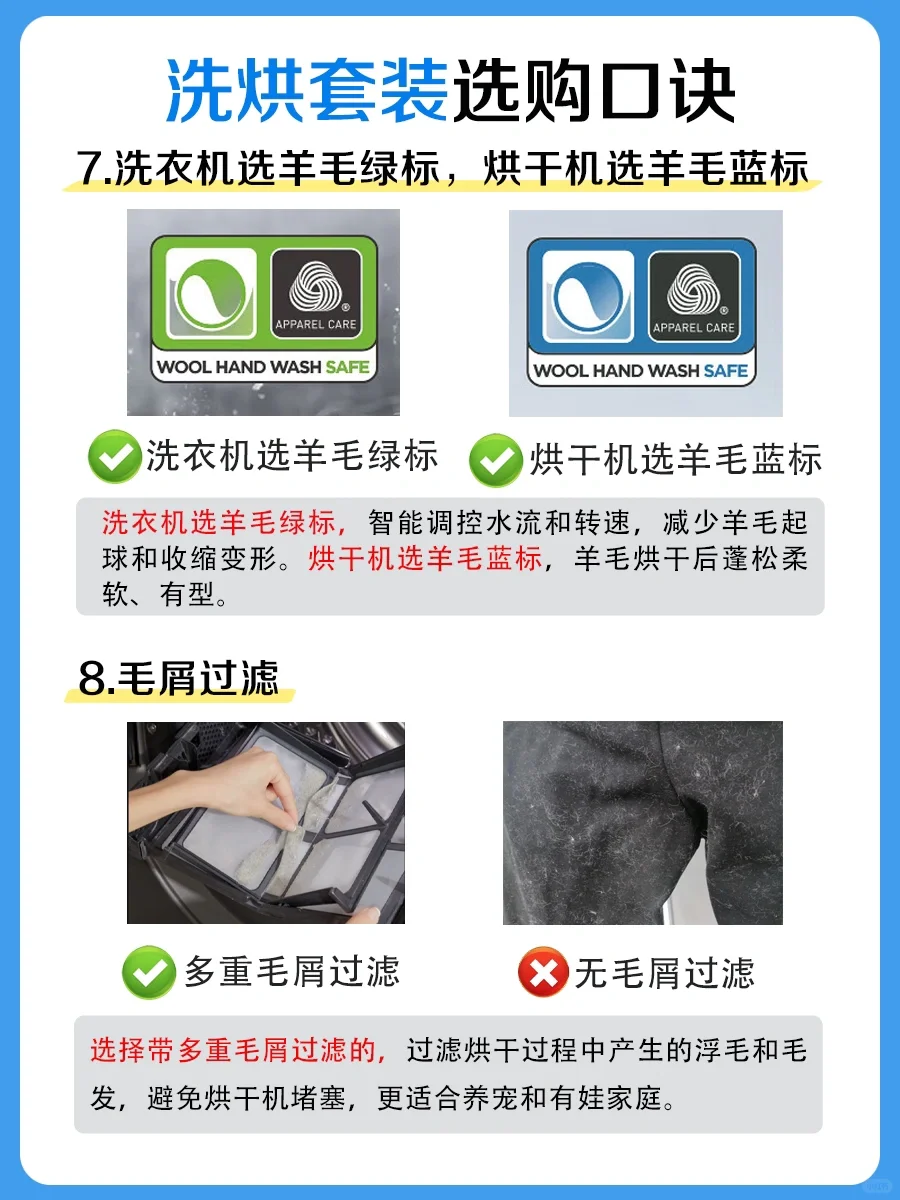 洗烘套装选购口诀

7.洗衣机选羊毛绿标，烘干机选羊毛蓝标

APPAREL CARE
WOOL HAND WASH SAFE

APPAREL CARE
WOOL HAND WASH SAFE

洗衣机选羊毛绿标　烘干机选羊毛蓝标

洗衣机选羊毛绿标，智能调控水流和转速，减少羊毛起球和收缩变形。烘干机选羊毛蓝标，羊毛烘干后蓬松柔软、有型。

8.毛屑过滤

多重毛屑过滤　无毛屑过滤

选择带多重毛屑过滤的，过滤烘干过程中产生的浮毛和毛发，避免烘干机堵塞，更适合养宠和有娃家庭。