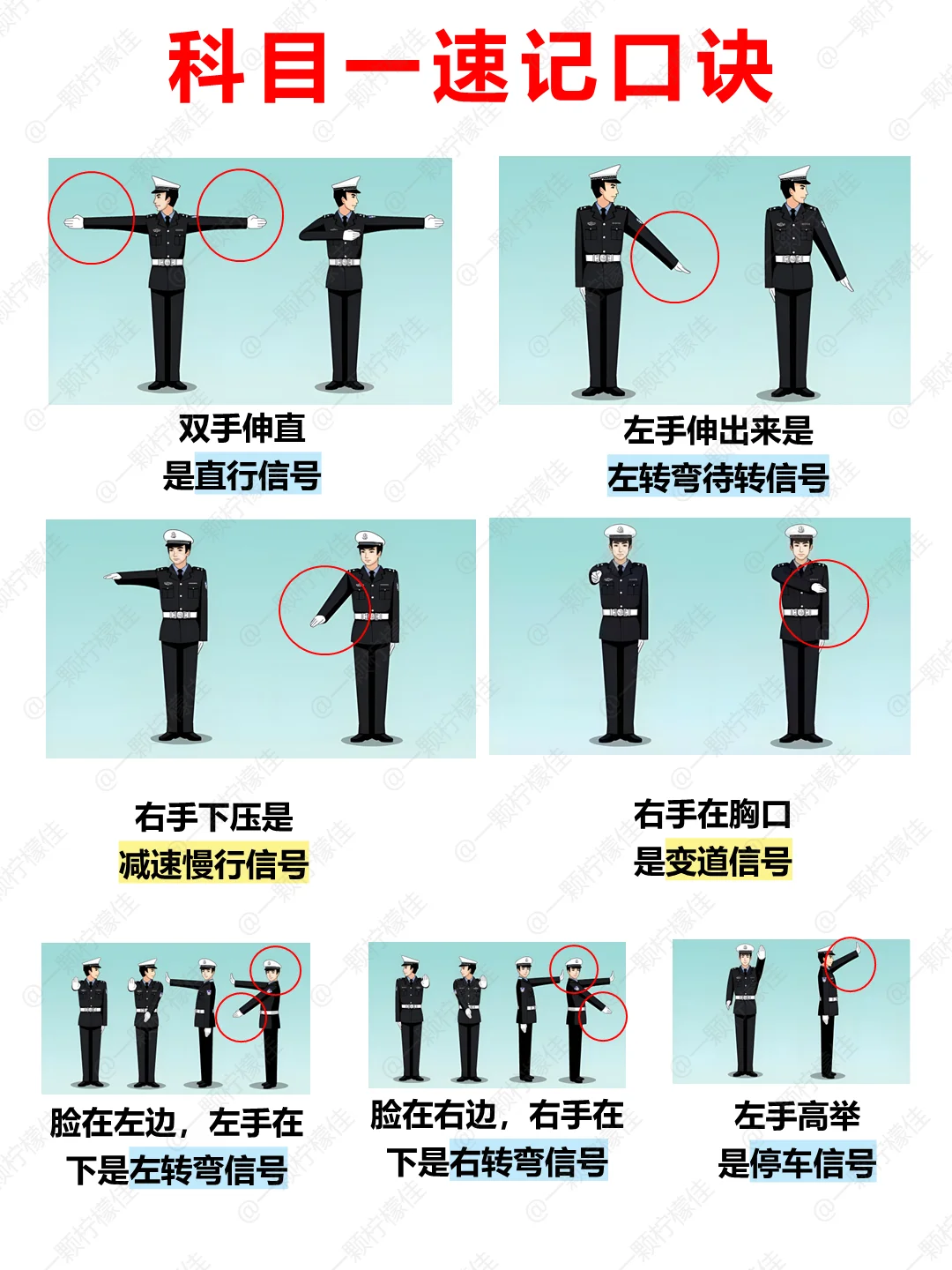 科目一速记口诀

双手伸直
是直行信号

左手伸出来是
左转弯待转信号

右手下压是
减速慢行信号

右手在胸口
是变道信号

脸在左边，左手在
下是左转弯信号

脸在右边，右手在
下是右转弯信号

左手高举
是停车信号

@一颗柠檬佳