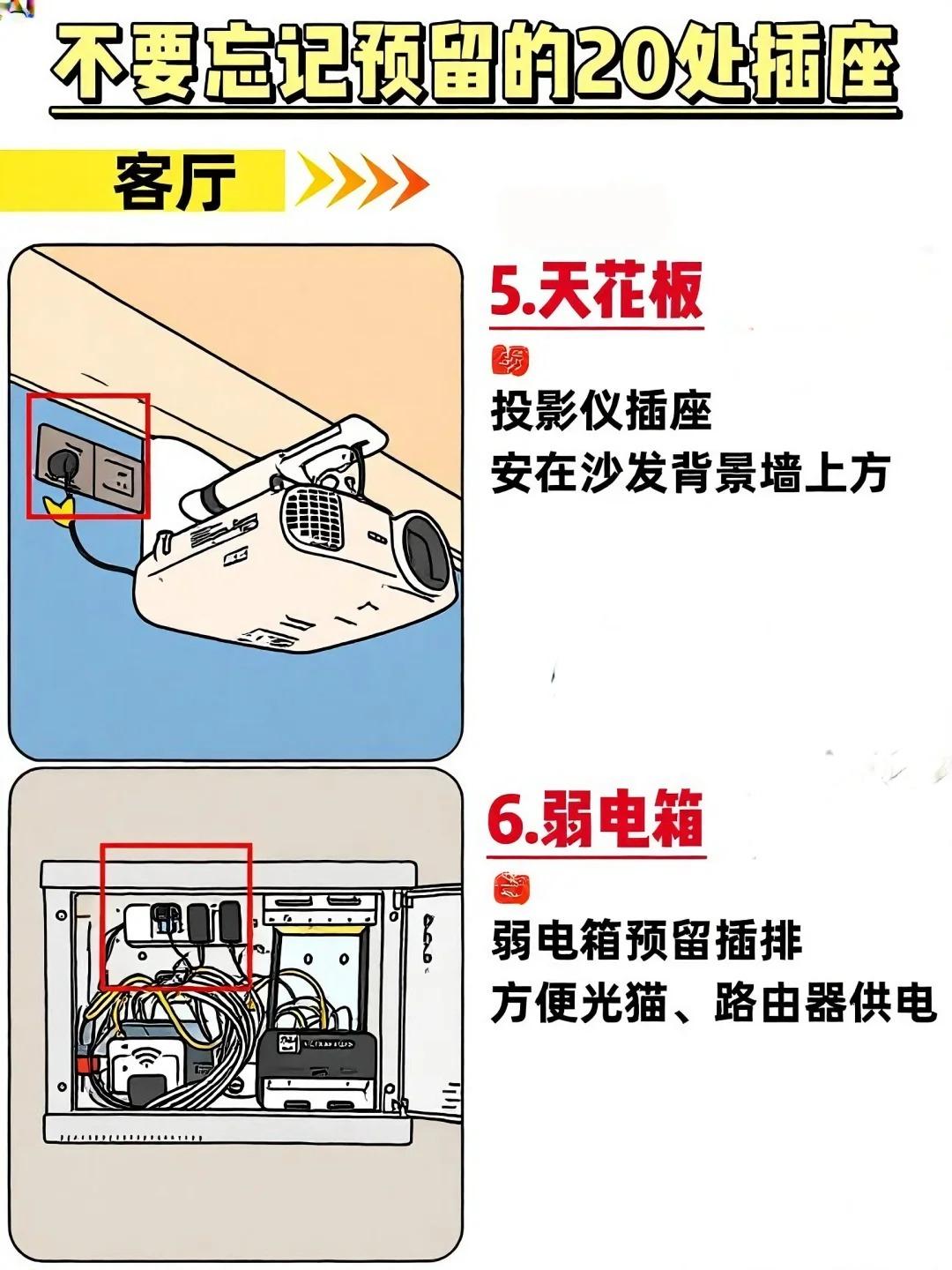 不要忘记预留的20处插座

客厅

5.天花板

投影仪插座
安在沙发背景墙上方

6.弱电箱

弱电箱预留插排
方便光猫、路由器供电