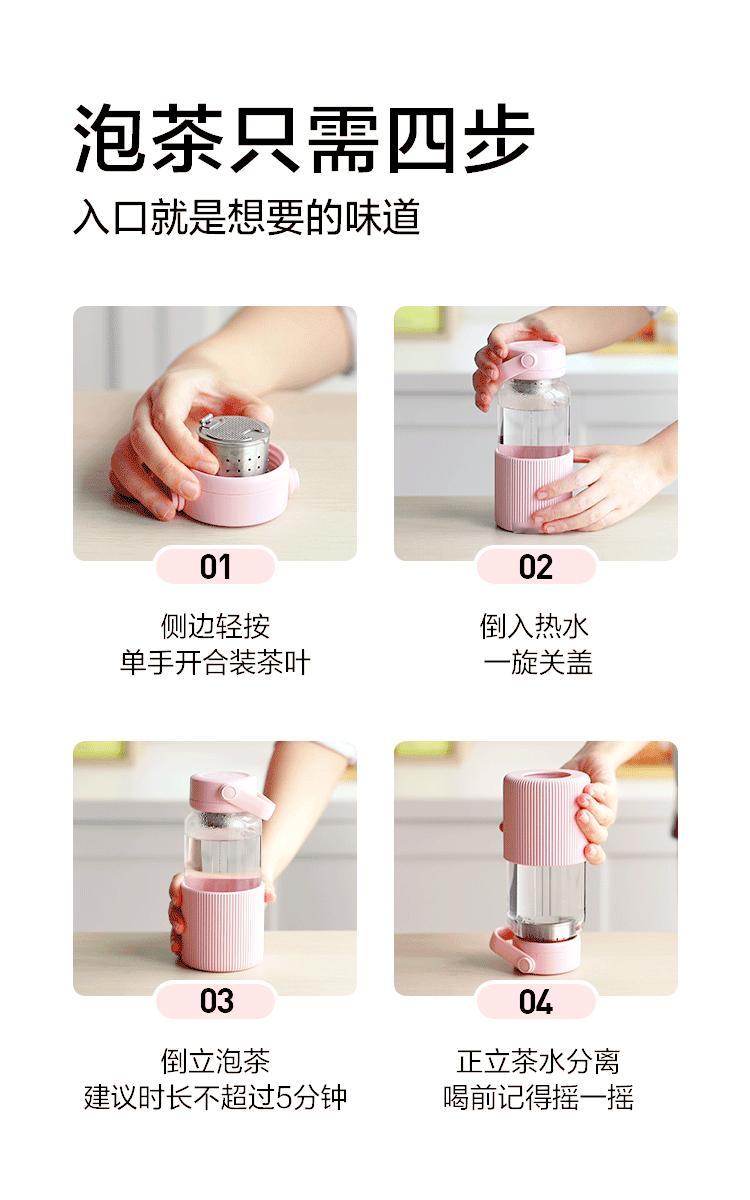 泡茶只需四步
入口就是想要的味道

01
侧边轻按
单手开合装茶叶

02
倒入热水
一旋关盖

03
倒立泡茶
建议时长不超过5分钟

04
正立茶水分离
喝前记得摇一摇