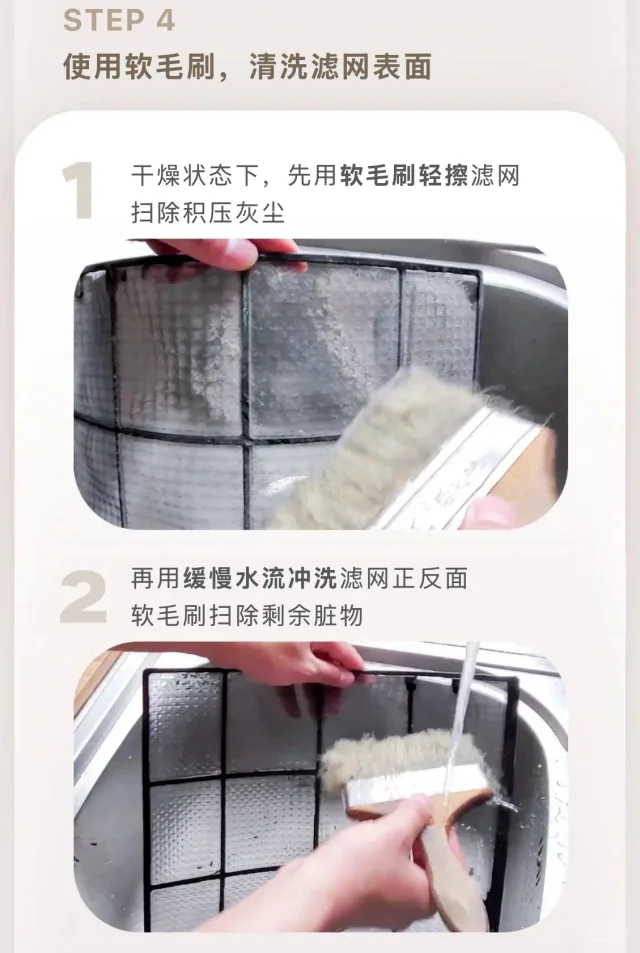 STEP 4
使用软毛刷，清洗滤网表面

1
干燥状态下，先用软毛刷轻擦滤网
扫除积压灰尘

2
再用缓慢水流冲洗滤网正反面
软毛刷扫除剩余脏物