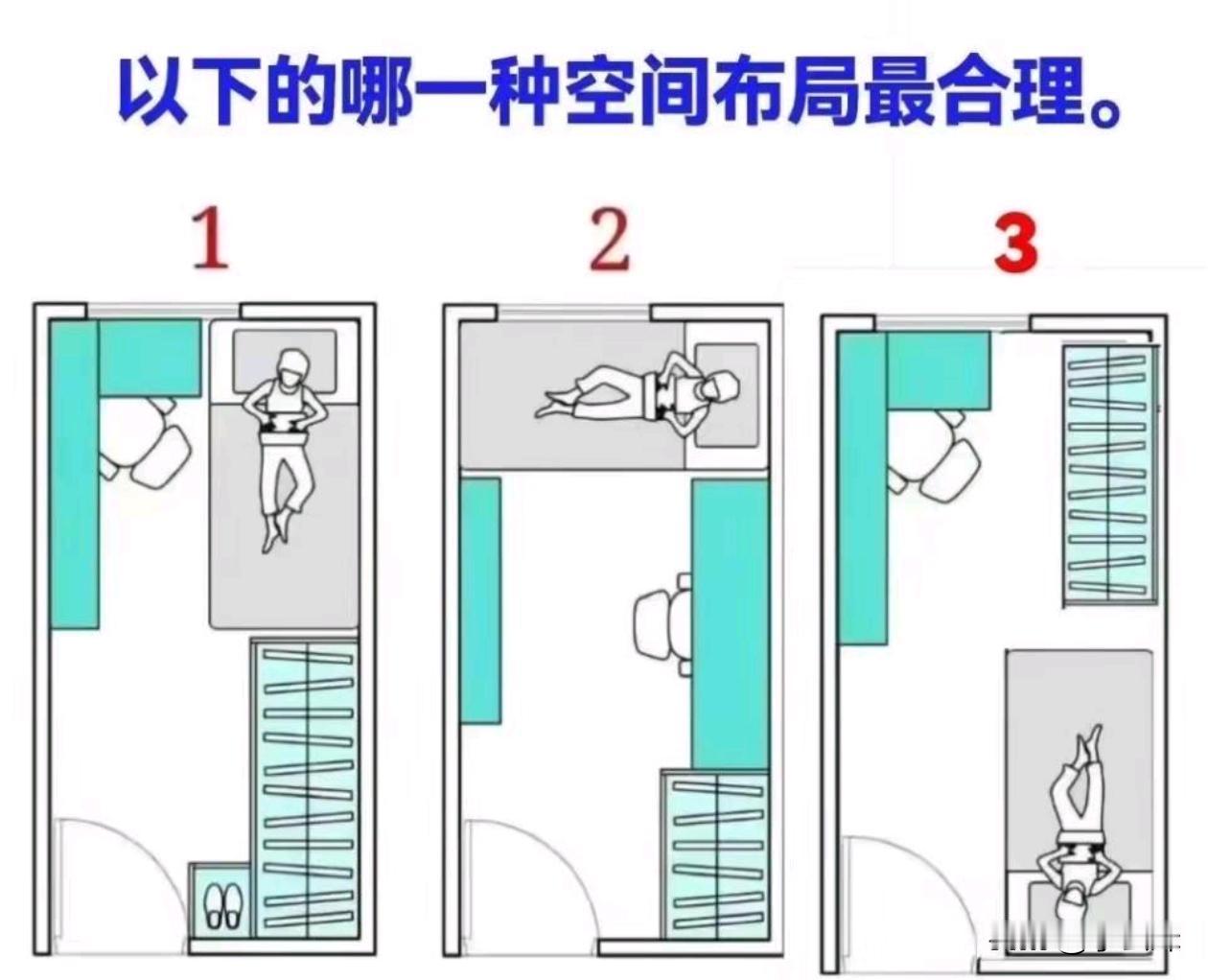 以下的哪一种空间布局最合理。

1

2

3