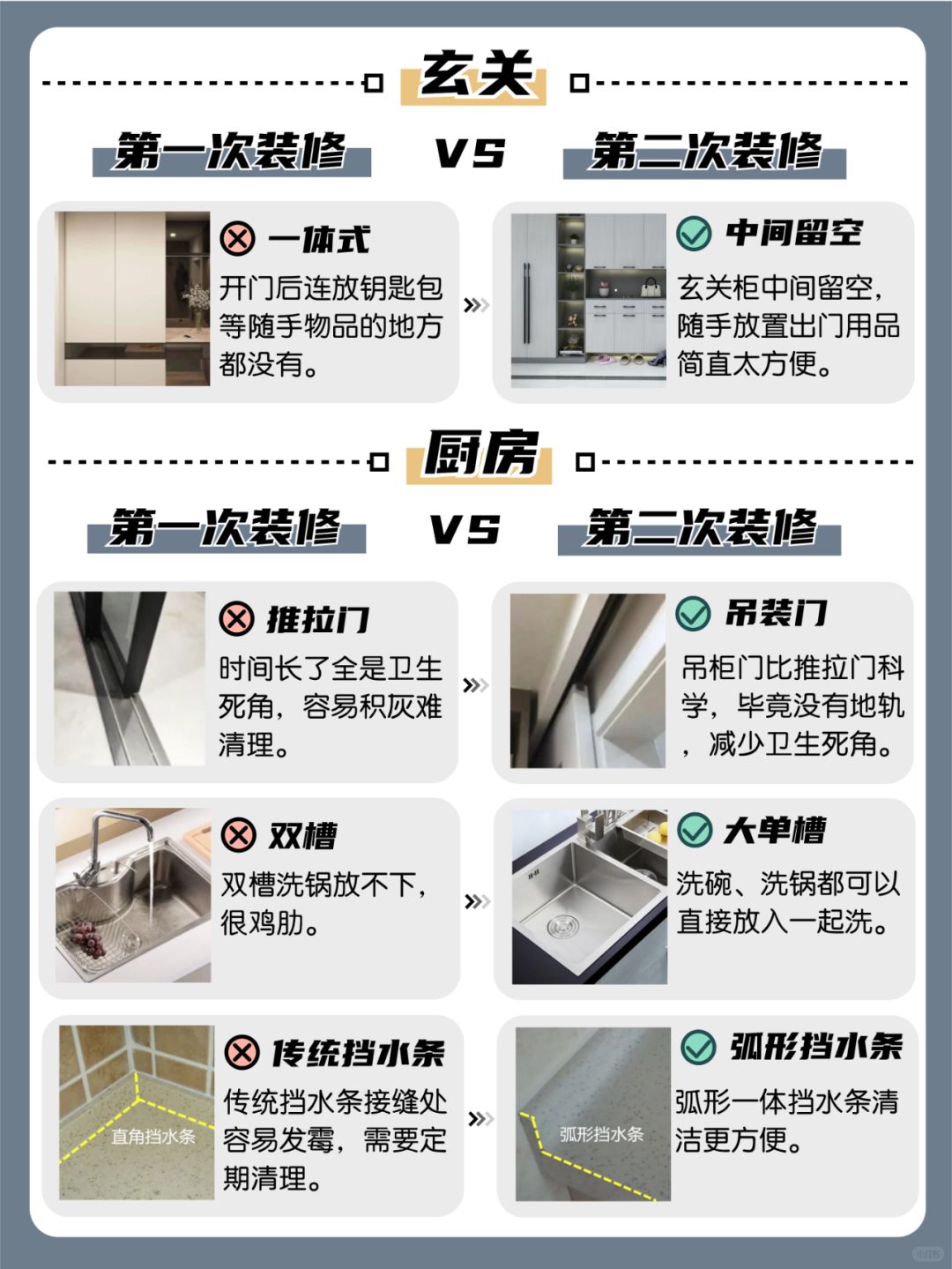 玄关

第一次装修 VS 第二次装修

一体式
开门后连放钥匙包等随手物品的地方都没有。

中间留空
玄关柜中间留空，随手放置出门用品简直太方便。

厨房

第一次装修 VS 第二次装修

推拉门
时间长了全是卫生死角，容易积灰难清理。

吊装门
吊柜门比推拉门科学，毕竟没有地轨，减少卫生死角。

双槽
双槽洗锅放不下，很鸡肋。

大单槽
洗碗、洗锅都可以直接放入一起洗。

直角挡水条

传统挡水条
传统挡水条接缝处容易发霉，需要定期清理。

弧形挡水条

弧形挡水条
弧形一体挡水条清洁更方便。