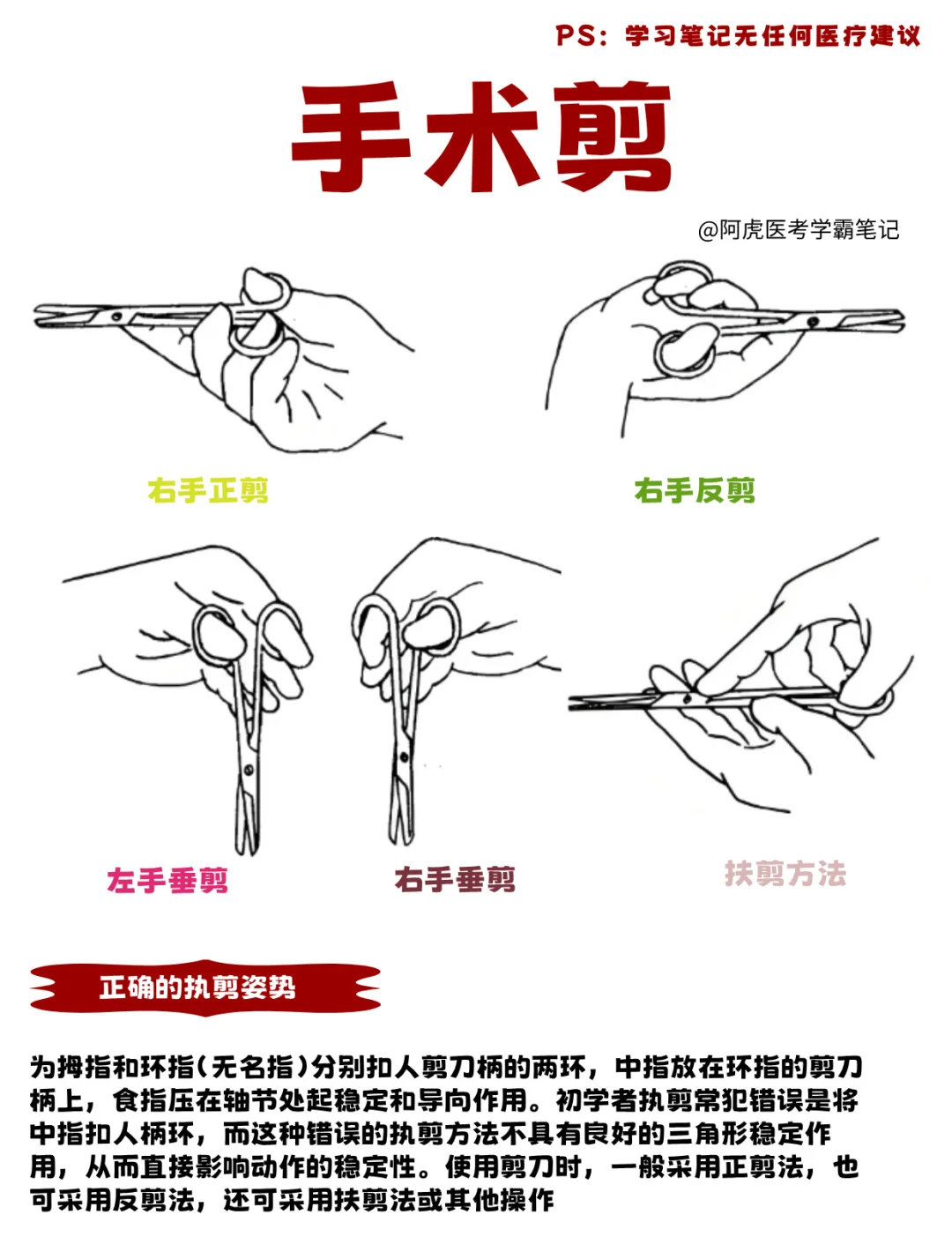 PS：学习笔记无任何医疗建议

手术剪

@阿虎医考学霸笔记

右手正剪

右手反剪

左手垂剪

右手垂剪

扶剪方法

正确的执剪姿势

为拇指和环指(无名指)分别扣人剪刀柄的两环，中指放在环指的剪刀柄上，食指压在轴节处起稳定和导向作用。初学者执剪常犯错误是将中指扣人柄环，而这种错误的执剪方法不具有良好的三角形稳定作用，从而直接影响动作的稳定性。使用剪刀时，一般采用正剪法，也可采用反剪法，还可采用扶剪法或其他操作