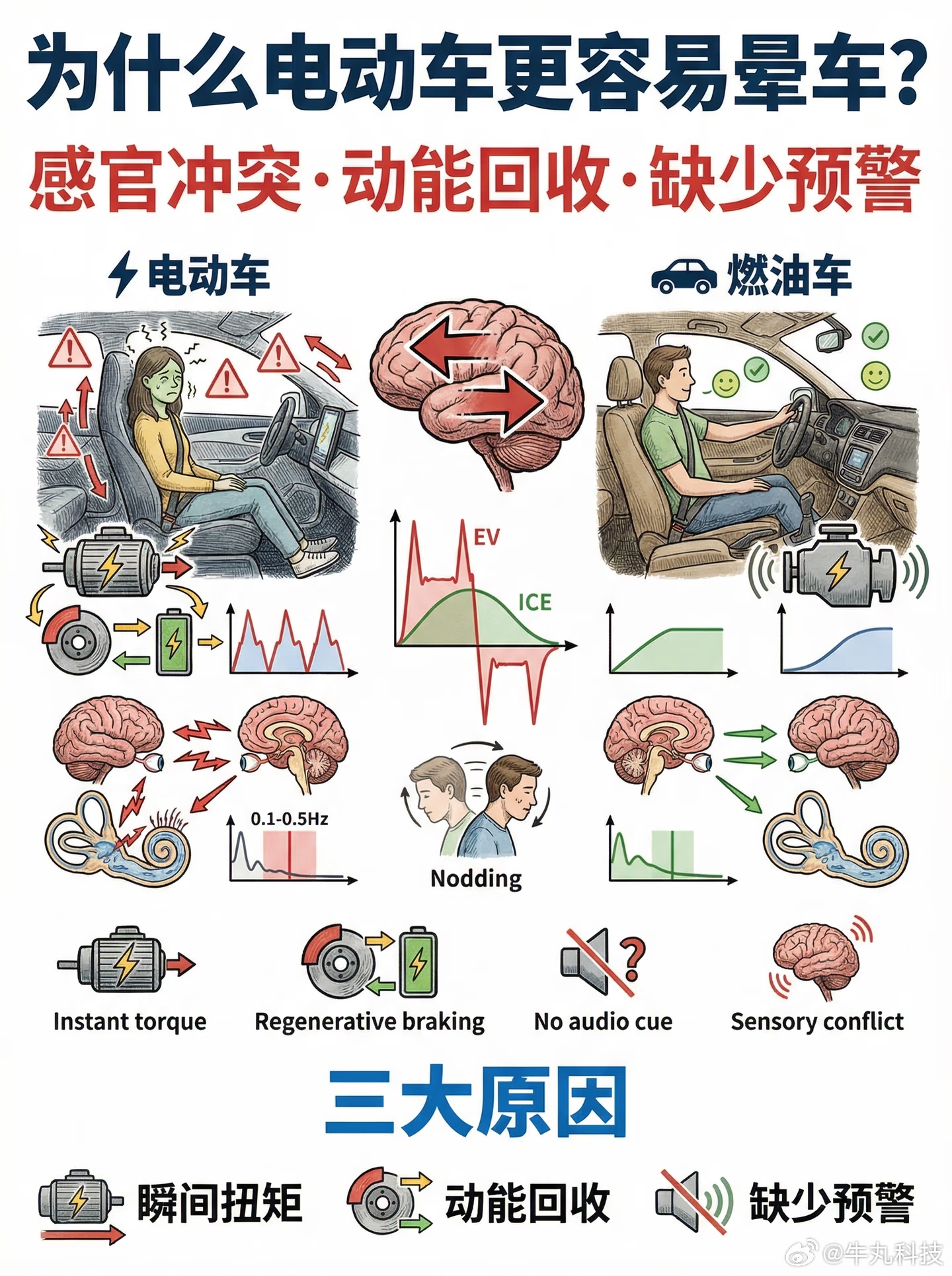 为什么电动车更容易晕车?

感官冲突·动能回收·缺少预警

电动车

燃油车

EV

ICE

0.1-0.5Hz

Nodding

Instant torque

Regenerative braking

No audio cue

Sensory conflict

三大原因

瞬间扭矩

动能回收

缺少预警

@牛丸科技