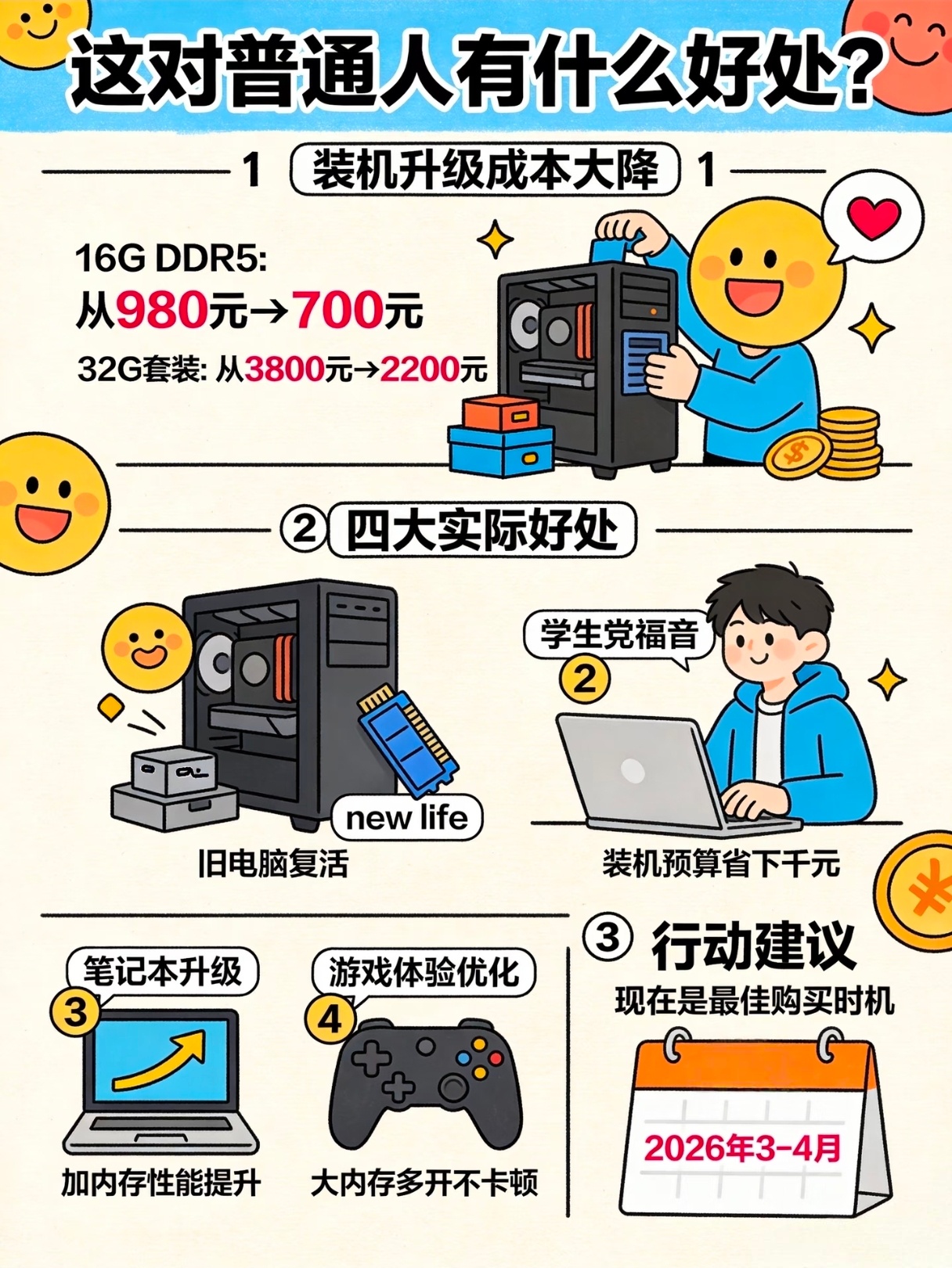 这对普通人有什么好处?

1 装机升级成本大降 1

16G DDR5:
从980元→700元
32G套装: 从3800元→2200元

② 四大实际好处

new life

旧电脑复活

学生党福音
②

装机预算省下千元

笔记本升级
③
加内存性能提升

游戏体验优化
④
大内存多开不卡顿

③ 行动建议
现在是最佳购买时机

2026年3-4月