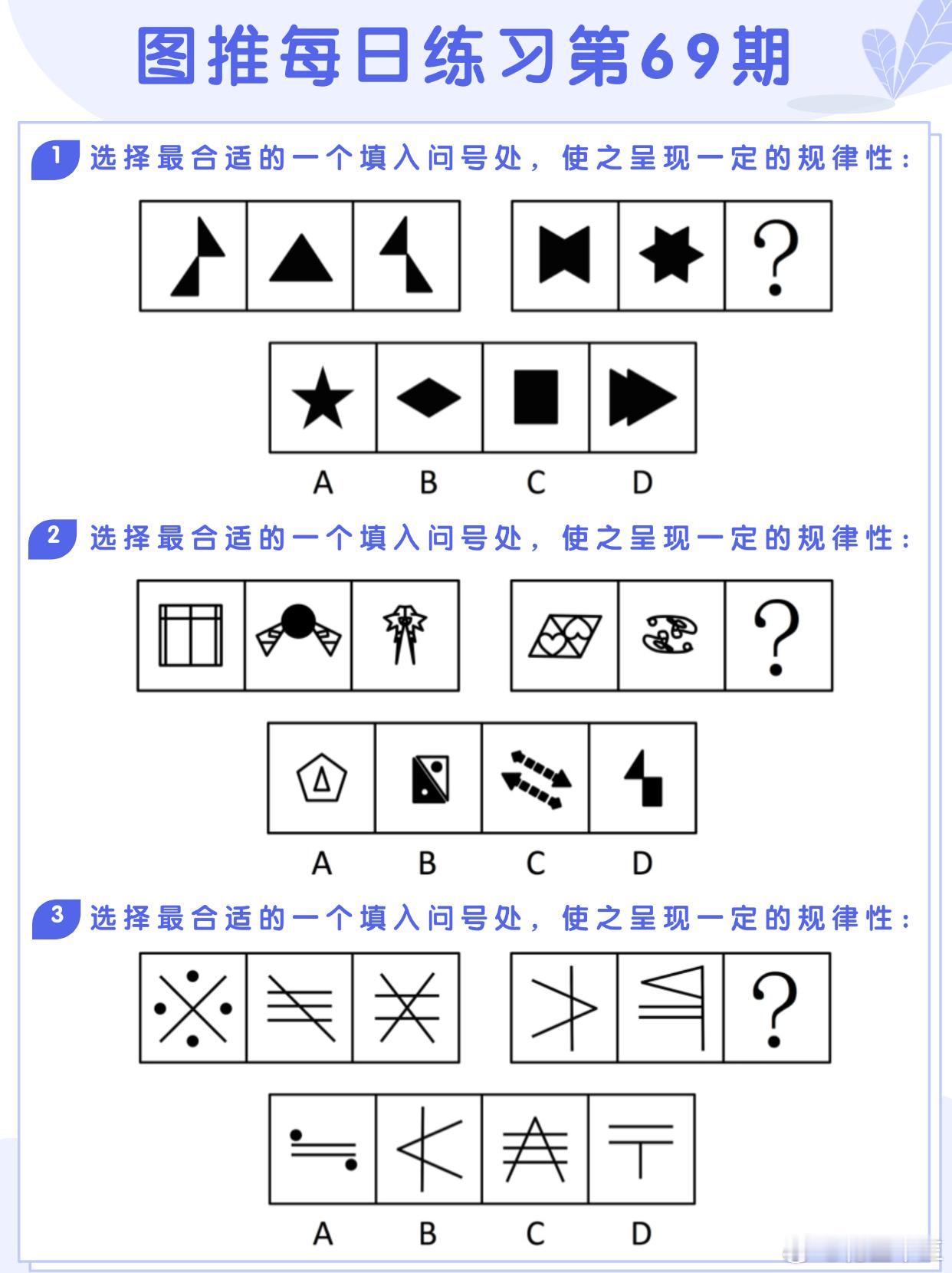 图推每日练习第69期

1 选择最合适的一个填入问号处，使之呈现一定的规律性：

?

A B C D

2 选择最合适的一个填入问号处，使之呈现一定的规律性：

?

A B C D

3 选择最合适的一个填入问号处，使之呈现一定的规律性：

?

A B C D