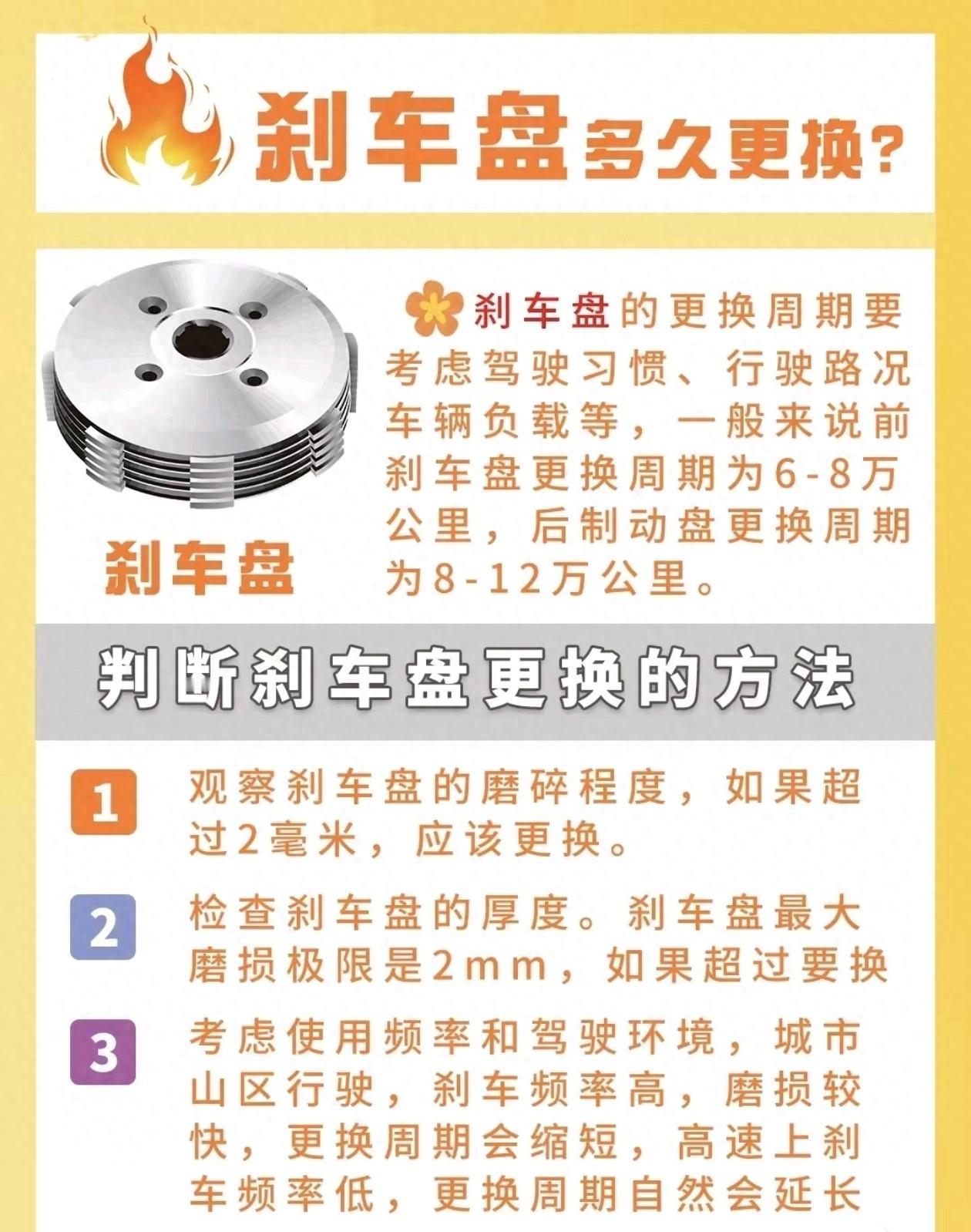 刹车盘多久更换?

刹车盘

刹车盘的更换周期要考虑驾驶习惯、行驶路况车辆负载等，一般来说前刹车盘更换周期为6-8万公里，后制动盘更换周期为8-12万公里。

判断刹车盘更换的方法

1 观察刹车盘的磨碎程度，如果超过2毫米，应该更换。

2 检查刹车盘的厚度。刹车盘最大磨损极限是2mm，如果超过要换

3 考虑使用频率和驾驶环境，城市山区行驶，刹车频率高，磨损较快，更换周期会缩短，高速上刹车频率低，更换周期自然会延长