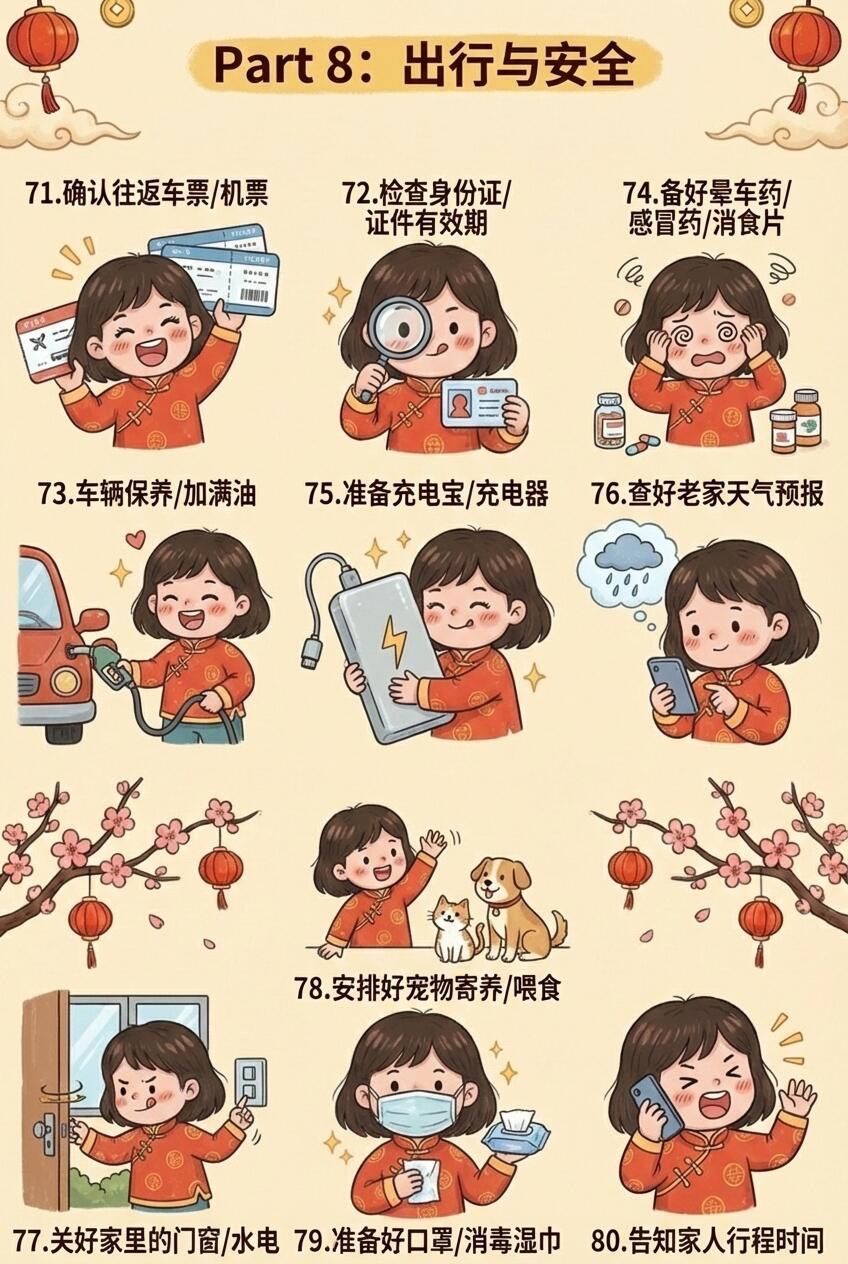 Part 8：出行与安全

71.确认往返车票/机票

72.检查身份证/证件有效期

74.备好晕车药/感冒药/消食片

73.车辆保养/加满油

75.准备充电宝/充电器

76.查好老家天气预报

78.安排好宠物寄养/喂食

77.关好家里的门窗/水电

79.准备好口罩/消毒湿巾

80.告知家人行程时间