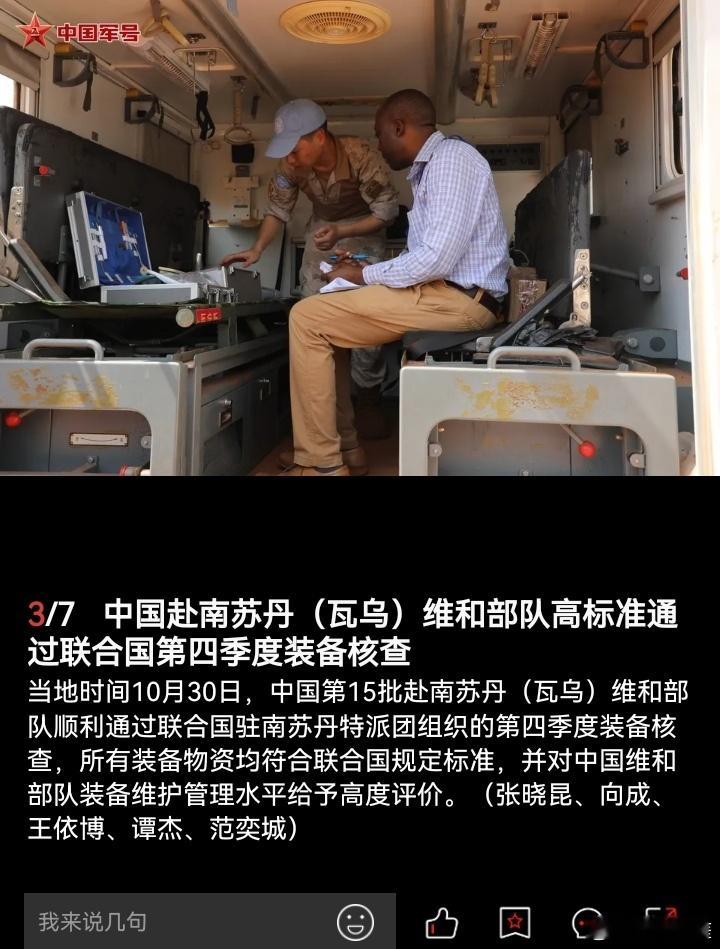 中国军号

3/7 中国赴南苏丹（瓦乌）维和部队高标准通过联合国第四季度装备核查

当地时间10月30日，中国第15批赴南苏丹（瓦乌）维和部队顺利通过联合国驻南苏丹特派团组织的第四季度装备核查，所有装备物资均符合联合国规定标准，并对中国维和部队装备维护管理水平给予高度评价。（张晓昆、向成、王依博、谭杰、范奕城）

我来说几句