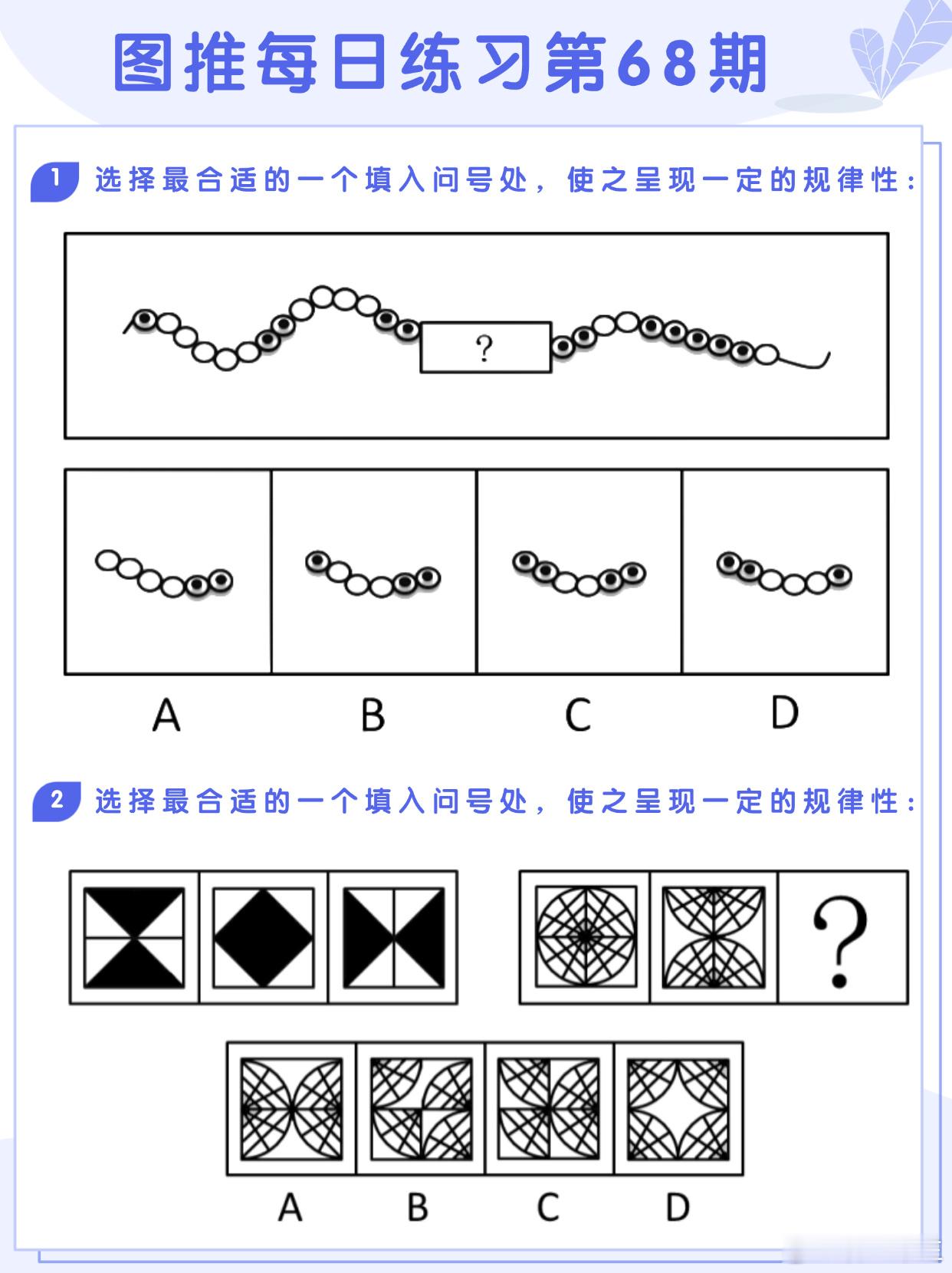 图推每日练习第68期

1 选择最合适的一个填入问号处，使之呈现一定的规律性：

?

A B C D

2 选择最合适的一个填入问号处，使之呈现一定的规律性：

?

A B C D