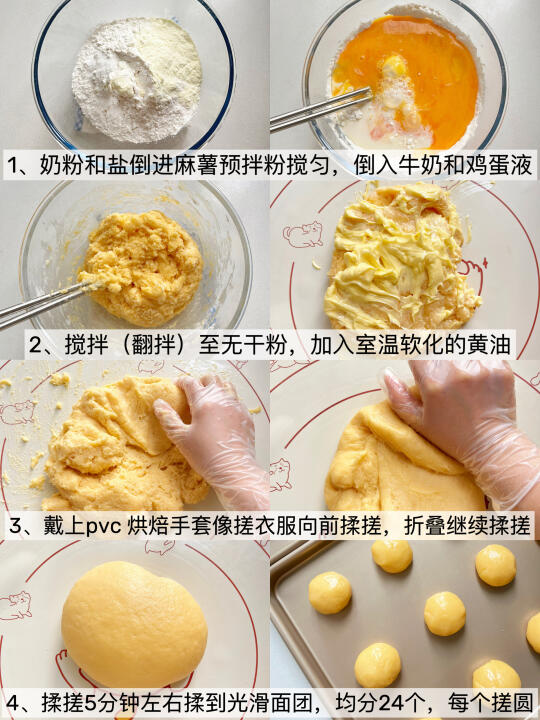 1、奶粉和盐倒进麻薯预拌粉搅匀，倒入牛奶和鸡蛋液

2、搅拌（翻拌）至无干粉，加入室温软化的黄油

3、戴上pvc 烘焙手套像搓衣服向前揉搓，折叠继续揉搓

4、揉搓5分钟左右揉到光滑面团，均分24个，每个搓圆