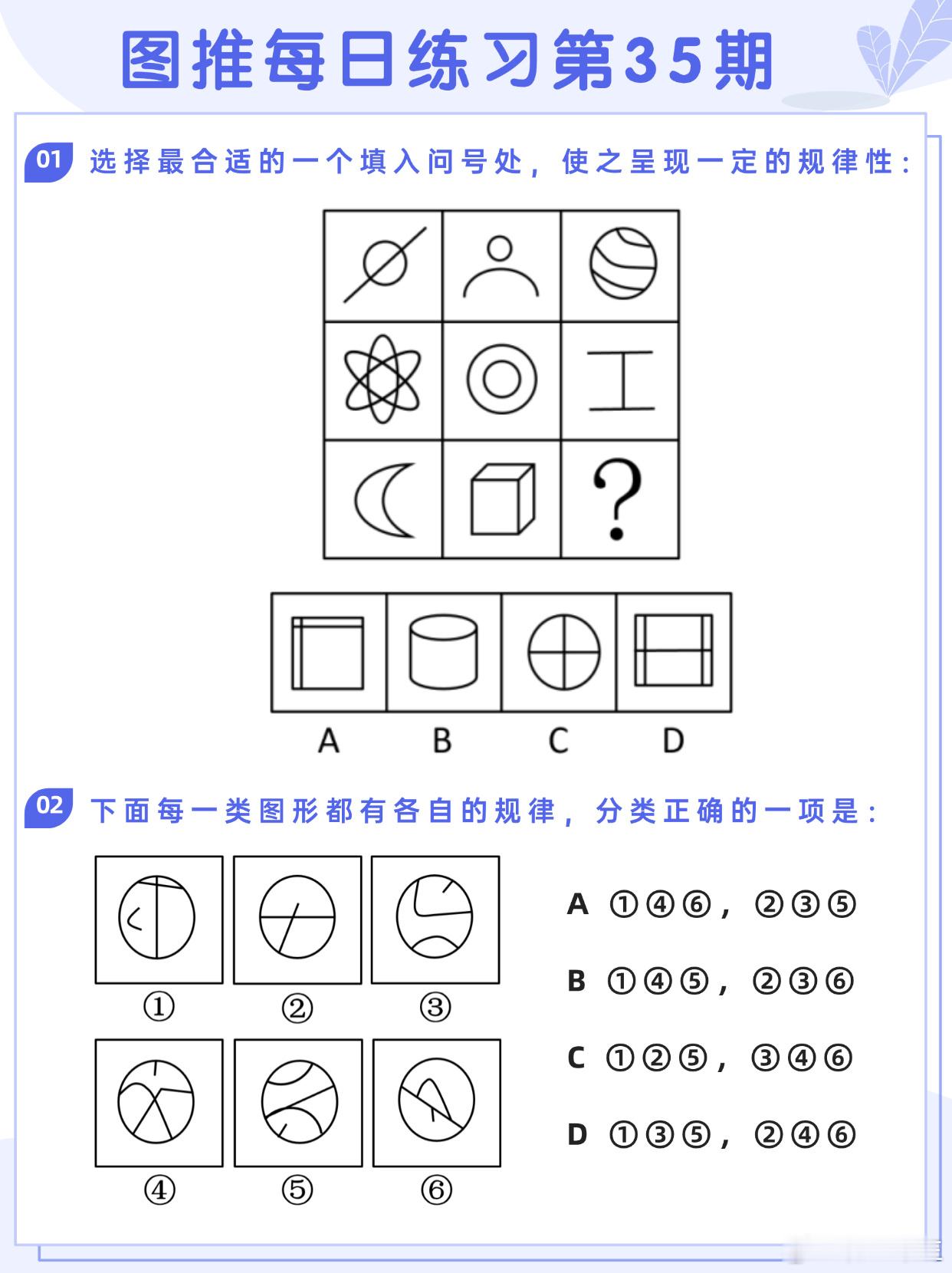 图推每日练习第35期

01 选择最合适的一个填入问号处，使之呈现一定的规律性：

?

A B C D

02 下面每一类图形都有各自的规律，分类正确的一项是：

①
②
③
④
⑤
⑥

A ①④⑥，②③⑤

B ①④⑤，②③⑥

C ①②⑤，③④⑥

D ①③⑤，②④⑥