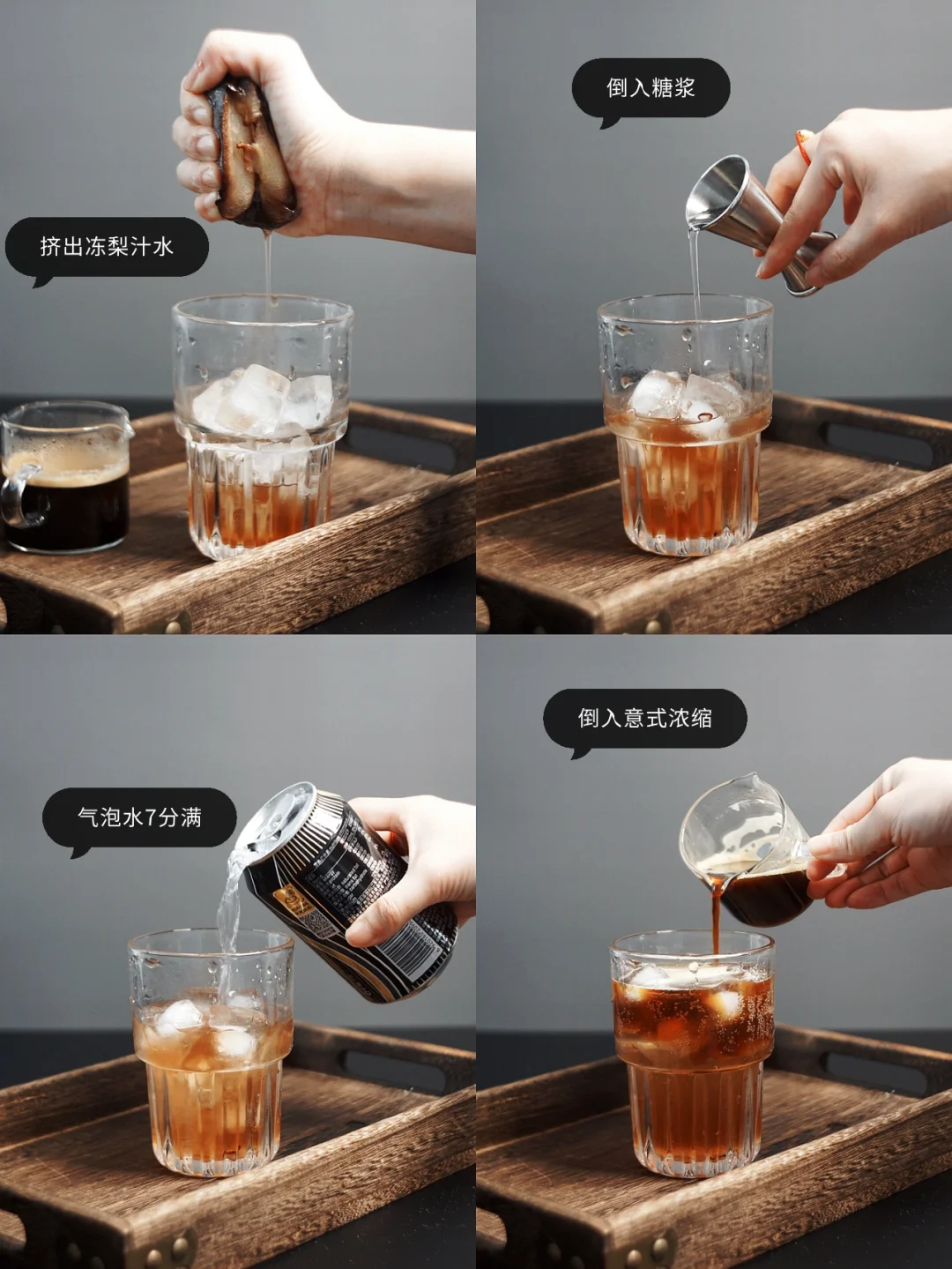 挤出冻梨汁水

倒入糖浆

气泡水7分满

倒入意式浓缩