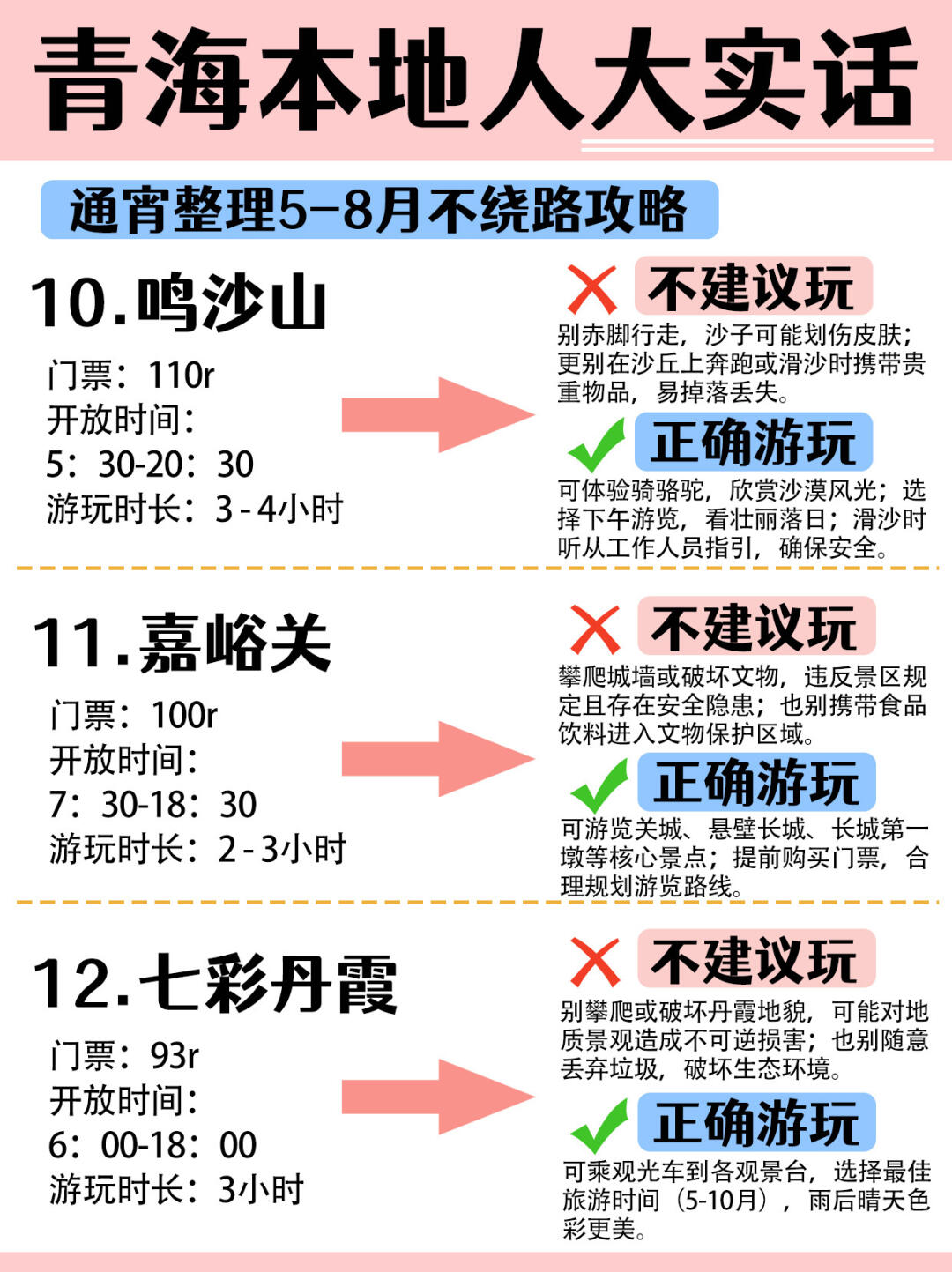 青海本地人大实话

通宵整理5-8月不绕路攻略

10.鸣沙山

门票：110r
开放时间：
5：30-20：30
游玩时长：3-4小时

不建议玩

别赤脚行走，沙子可能划伤皮肤；更别在沙丘上奔跑或滑沙时携带贵重物品，易掉落丢失。

正确游玩

可体验骑骆驼，欣赏沙漠风光；选择下午游览，看壮丽落日；滑沙时听从工作人员指引，确保安全。

11.嘉峪关

门票：100r
开放时间：
7：30-18：30
游玩时长：2-3小时

不建议玩

攀爬城墙或破坏文物，违反景区规定且存在安全隐患；也别携带食品饮料进入文物保护区域。

正确游玩

可游览关城、悬壁长城、长城第一墩等核心景点；提前购买门票，合理规划游览路线。

12.七彩丹霞

门票：93r
开放时间：
6：00-18：00
游玩时长：3小时

不建议玩

别攀爬或破坏丹霞地貌，可能对地质景观造成不可逆损害；也别随意丢弃垃圾，破坏生态环境。

正确游玩

可乘观光车到各观景台，选择最佳旅游时间（5-10月），雨后晴天色彩更美。