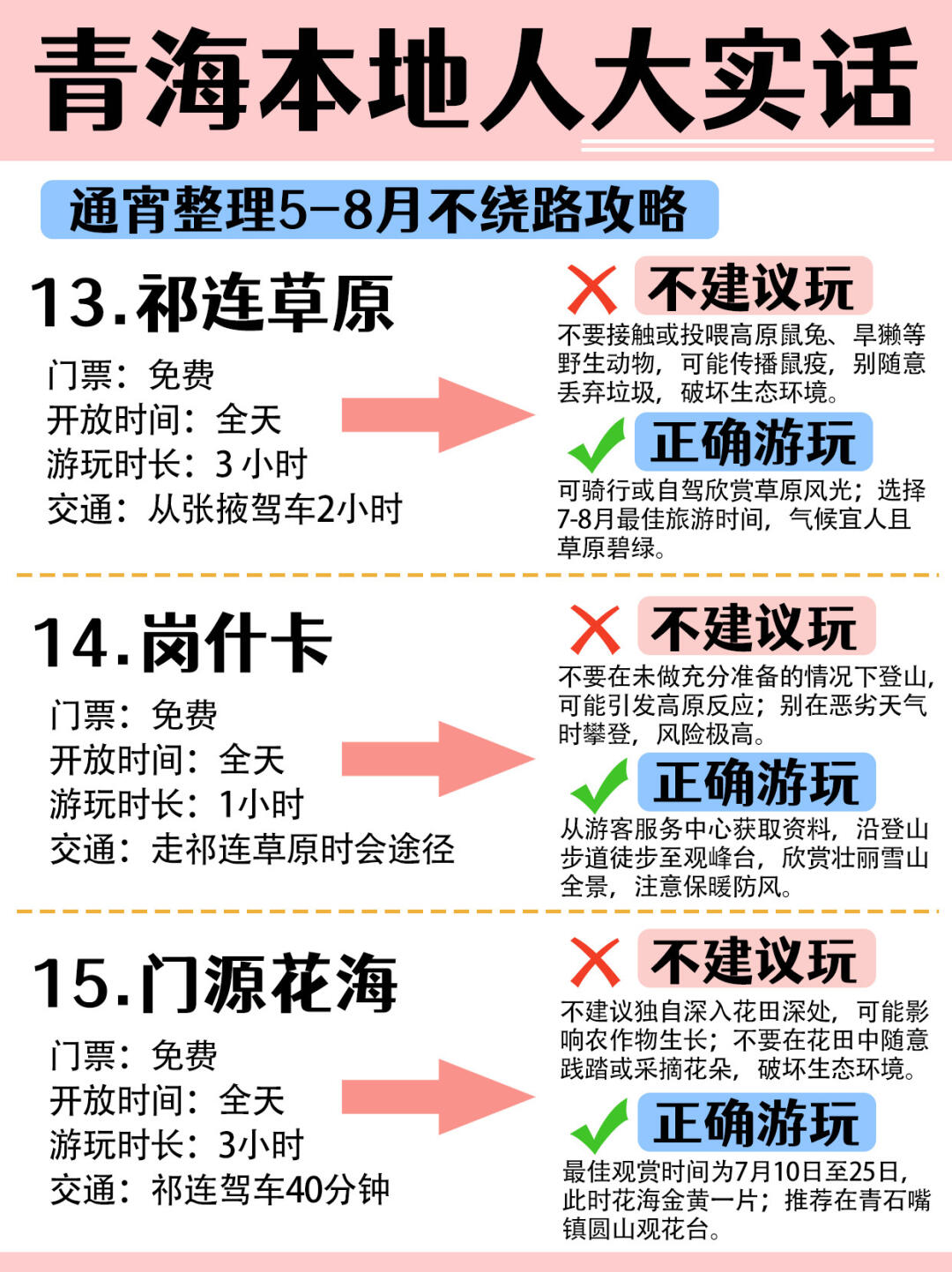 青海本地人大实话

通宵整理5-8月不绕路攻略

13.祁连草原

门票：免费
开放时间：全天
游玩时长：3小时
交通：从张掖驾车2小时

不建议玩

不要接触或投喂高原鼠兔、旱獭等野生动物，可能传播鼠疫，别随意丢弃垃圾，破坏生态环境。

正确游玩

可骑行或自驾欣赏草原风光；选择7-8月最佳旅游时间，气候宜人且草原碧绿。

14.岗什卡

门票：免费
开放时间：全天
游玩时长：1小时
交通：走祁连草原时会途径

不建议玩

不要在未做充分准备的情况下登山，可能引发高原反应；别在恶劣天气时攀登，风险极高。

正确游玩

从游客服务中心获取资料，沿登山步道徒步至观峰台，欣赏壮丽雪山全景，注意保暖防风。

15.门源花海

门票：免费
开放时间：全天
游玩时长：3小时
交通：祁连驾车40分钟

不建议玩

不建议独自深入花田深处，可能影响农作物生长；不要在花田中随意践踏或采摘花朵，破坏生态环境。

正确游玩

最佳观赏时间为7月10日至25日，此时花海金黄一片；推荐在青石嘴镇圆山观花台。