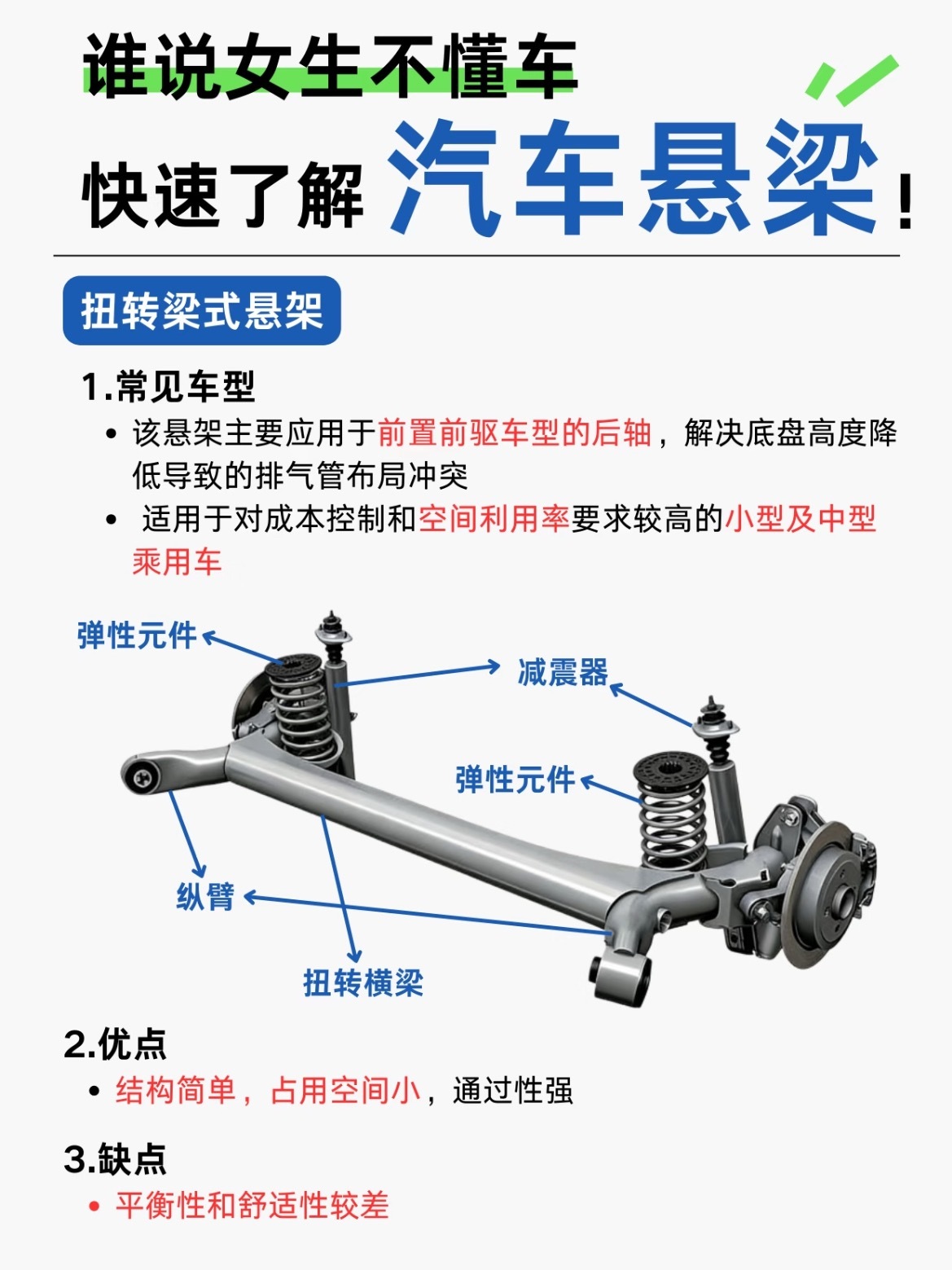 谁说女生不懂车

快速了解 汽车悬梁！

扭转梁式悬架

1.常见车型

• 该悬架主要应用于前置前驱车型的后轴，解决底盘高度降低导致的排气管布局冲突

• 适用于对成本控制和空间利用率要求较高的小型及中型乘用车

弹性元件

减震器

弹性元件

纵臂

扭转横梁

2.优点

• 结构简单，占用空间小，通过性强

3.缺点

• 平衡性和舒适性较差