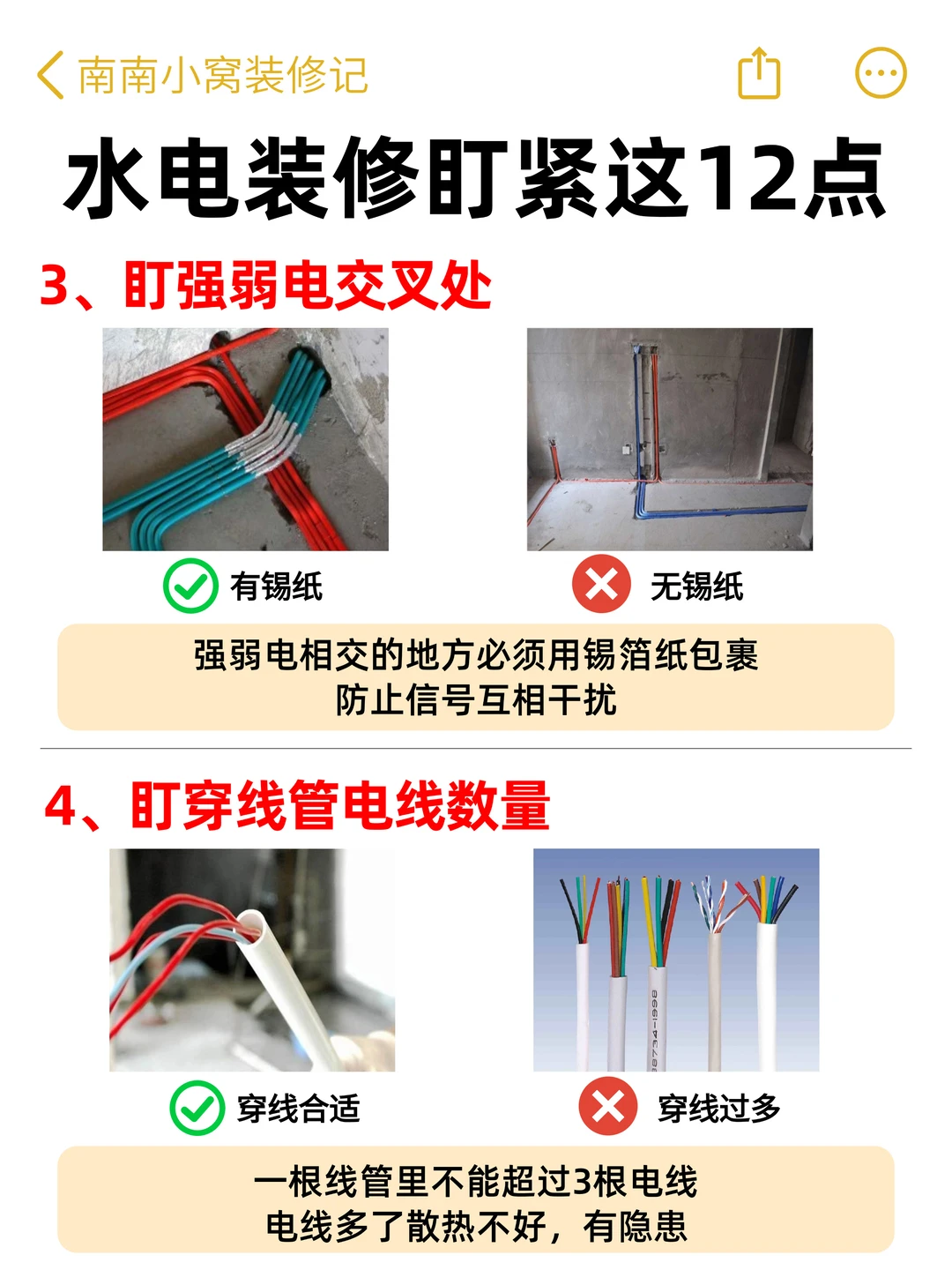 南南小窝装修记

水电装修盯紧这12点

3、盯强弱电交叉处

有锡纸

无锡纸

强弱电相交的地方必须用锡箔纸包裹
防止信号互相干扰

4、盯穿线管电线数量

穿线合适

穿线过多

一根线管里不能超过3根电线
电线多了散热不好，有隐患