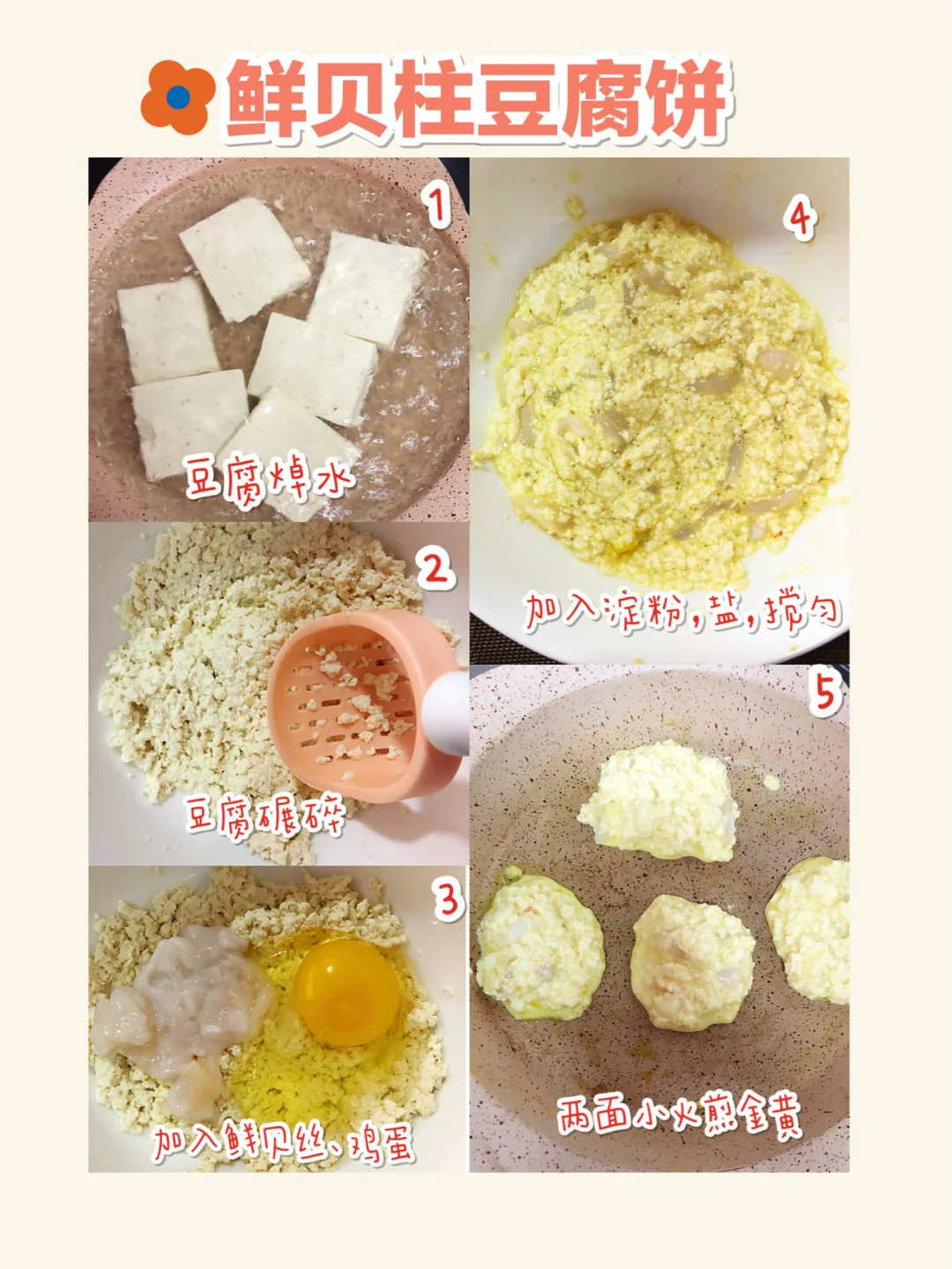 鲜贝柱豆腐饼

1
豆腐焯水

2
豆腐碾碎

3
加入鲜贝丝、鸡蛋

4
加入淀粉，盐，搅匀

5
两面小火煎金黄