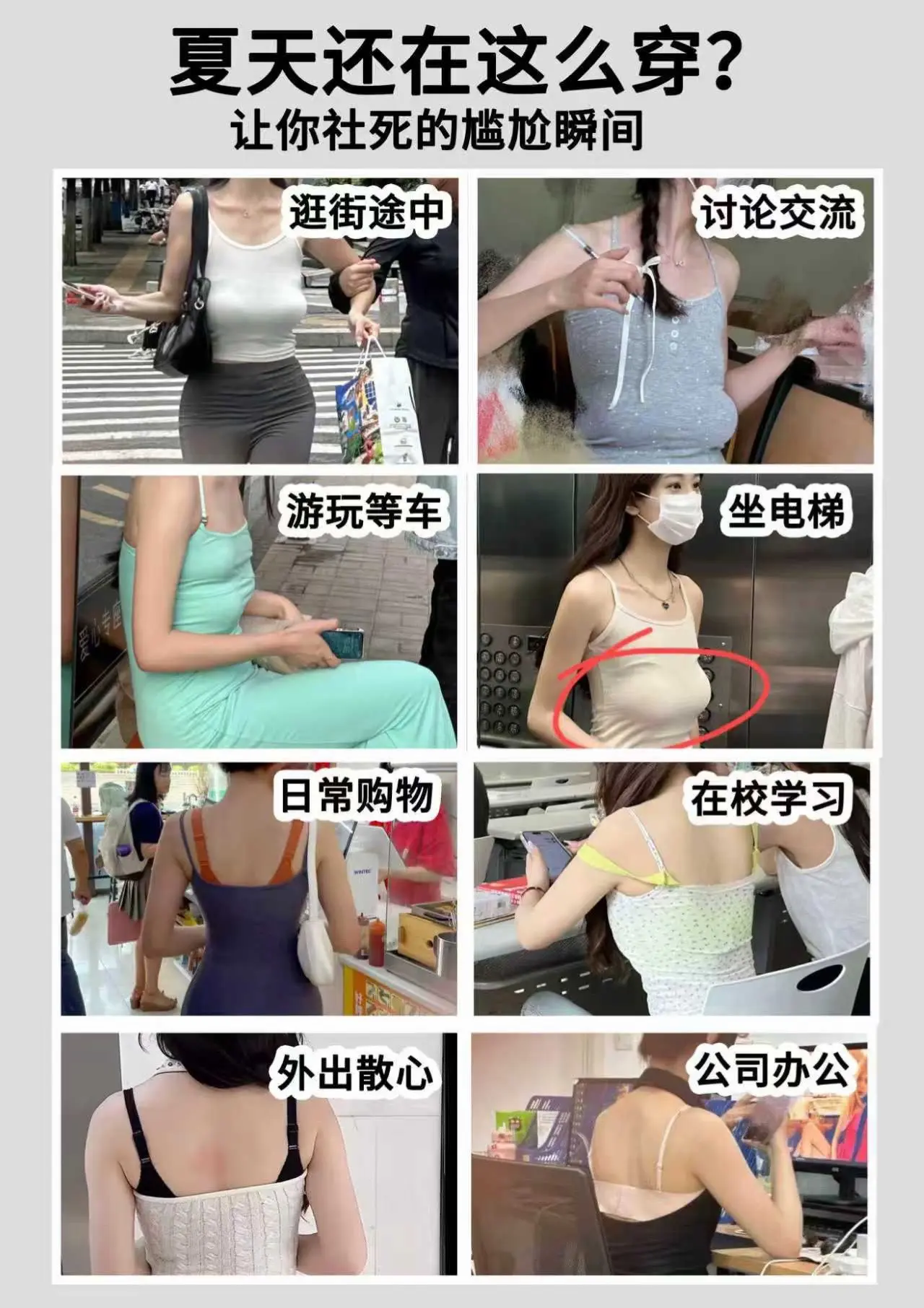 夏天还在这么穿？
让你社死的尴尬瞬间

逛街途中

讨论交流

游玩等车

坐电梯

日常购物

在校学习

外出散心

公司办公