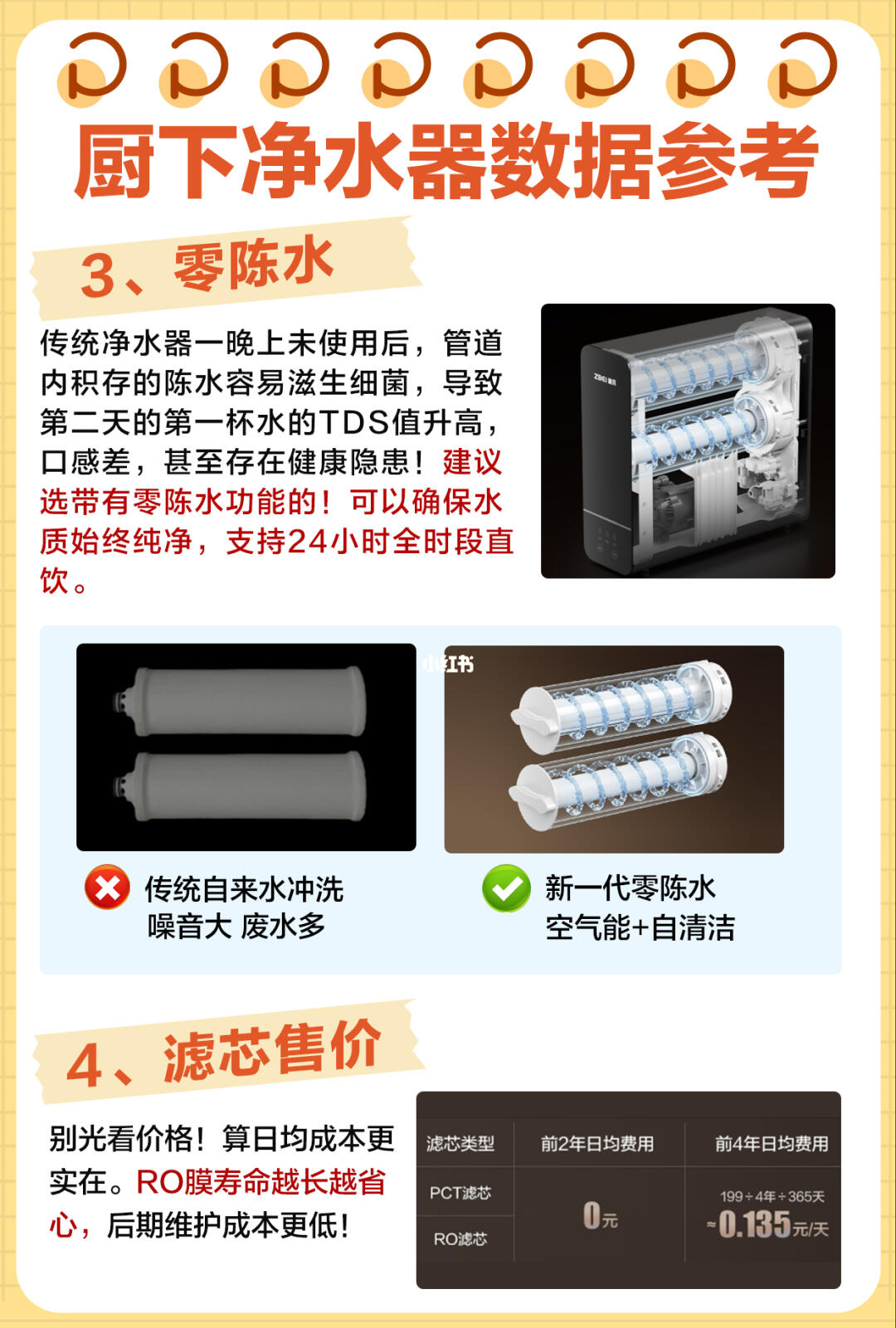 厨下净水器数据参考

3、零陈水

传统净水器一晚上未使用后，管道内积存的陈水容易滋生细菌，导致第二天的第一杯水的TDS值升高，口感差，甚至存在健康隐患！建议选带有零陈水功能的！可以确保水质始终纯净，支持24小时全时段直饮。

ZBEI

小红书

传统自来水冲洗
噪音大 废水多

新一代零陈水
空气能+自清洁

4、滤芯售价

别光看价格！算日均成本更实在。RO膜寿命越长越省心，后期维护成本更低！

| 滤芯类型 | 前2年日均费用 | 前4年日均费用 |
|---|---|---|
| PCT滤芯 | 0元 | 199÷4年÷365天 ≈0.135元/天 |
| RO滤芯 | | |