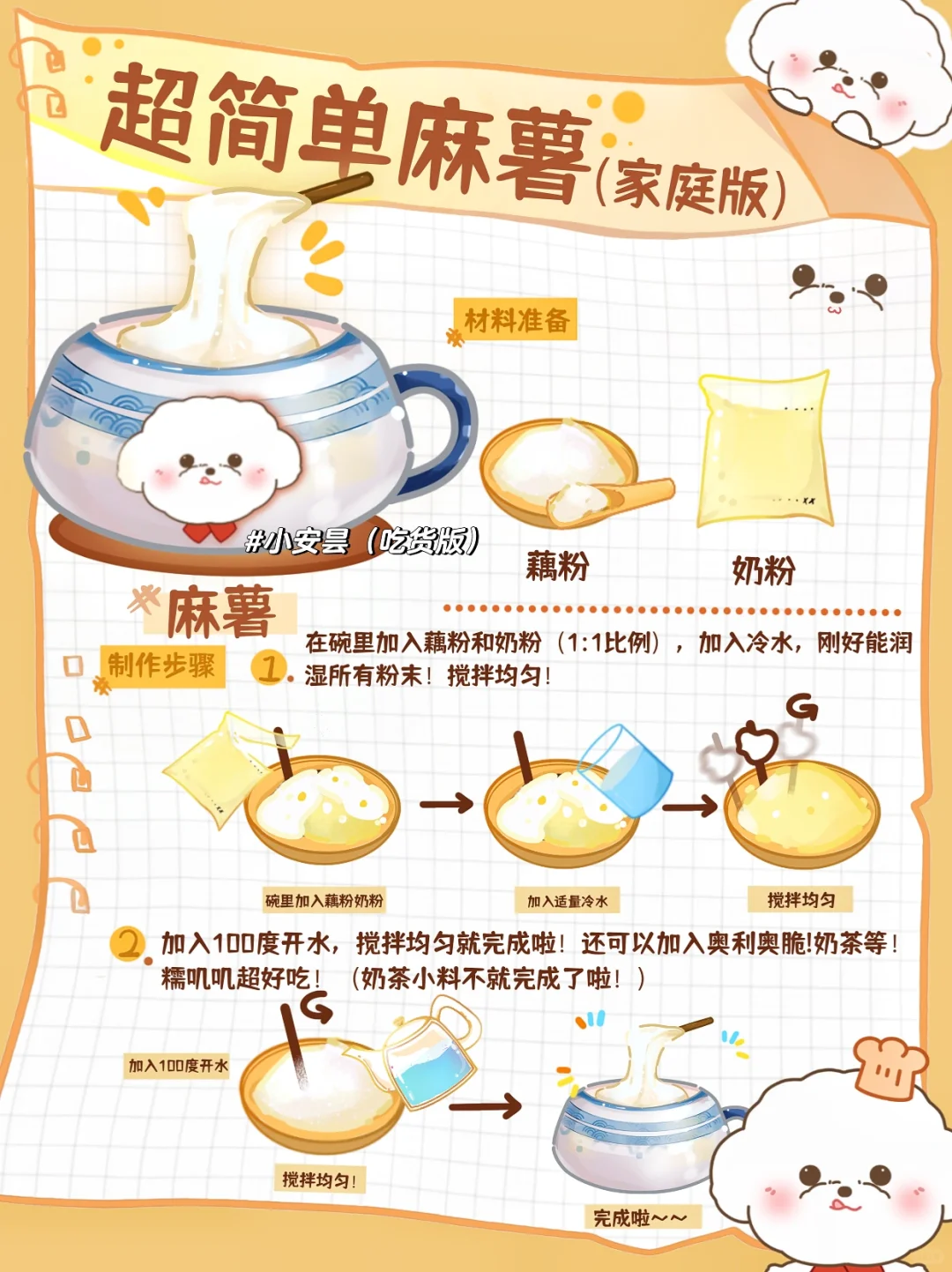 超简单麻薯(家庭版)

材料准备

#小安昙（吃货版）

藕粉

奶粉

麻薯

制作步骤

1. 在碗里加入藕粉和奶粉（1:1比例），加入冷水，刚好能润湿所有粉末！搅拌均匀！

碗里加入藕粉奶粉

加入适量冷水

搅拌均匀

2. 加入100度开水，搅拌均匀就完成啦！还可以加入奥利奥脆!奶茶等！糯叽叽超好吃！（奶茶小料不就完成了啦！）

加入100度开水

搅拌均匀！

完成啦~~