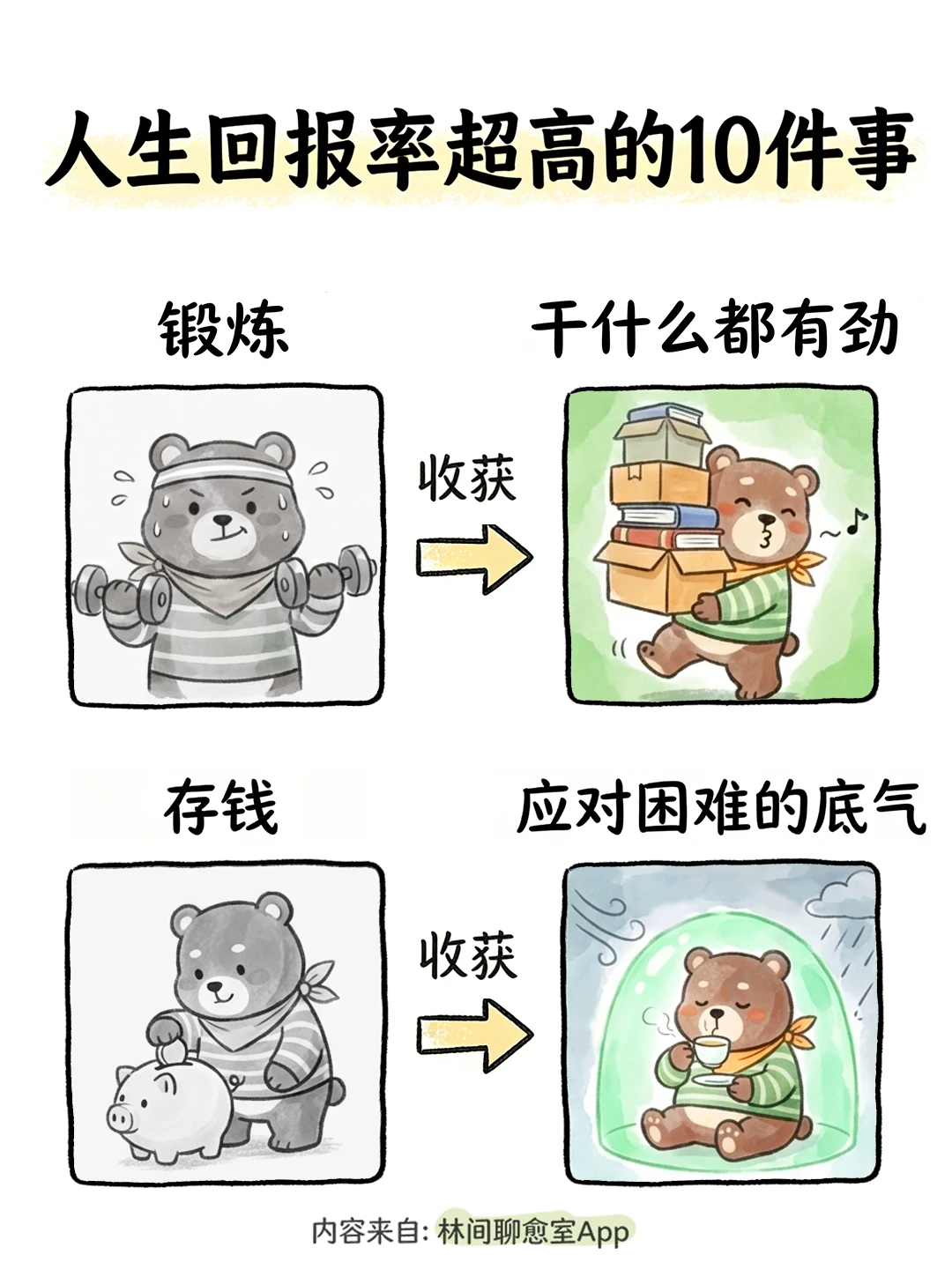 人生回报率超高的10件事

锻炼

收获

干什么都有劲

存钱

收获

应对困难的底气

内容来自: 林间聊愈室App