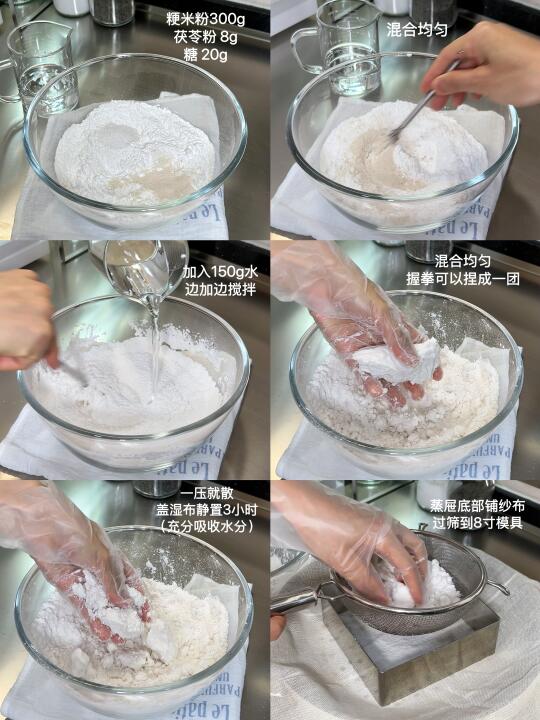 粳米粉300g
茯苓粉 8g
糖 20g

混合均匀

加入150g水
边加边搅拌

混合均匀
握拳可以捏成一团

一压就散
盖湿布静置3小时
（充分吸收水分）

蒸屉底部铺纱布
过筛到8寸模具