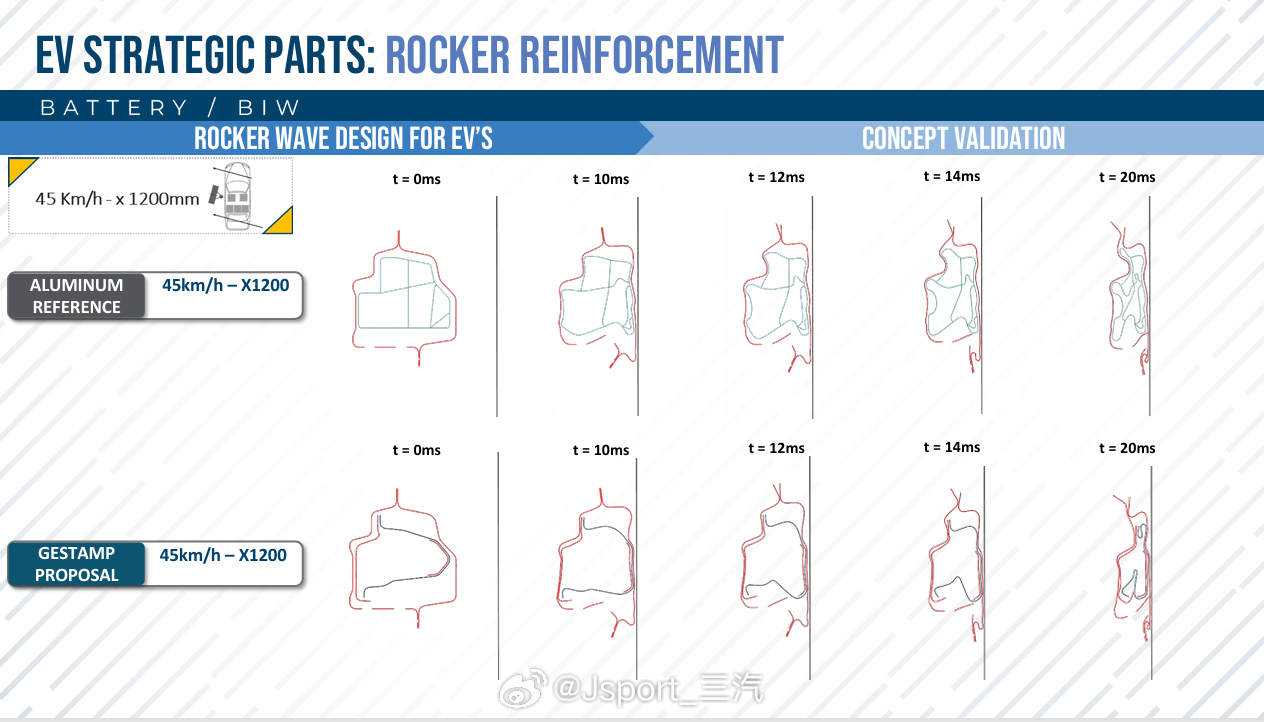 EV STRATEGIC PARTS: ROCKER REINFORCEMENT

BATTERY / BIW

ROCKER WAVE DESIGN FOR EV'S

CONCEPT VALIDATION

45 Km/h - x 1200mm

ALUMINUM REFERENCE

45km/h – X1200

t = 0ms

t = 10ms

t = 12ms

t = 14ms

t = 20ms

GESTAMP PROPOSAL

45km/h – X1200

t = 0ms

t = 10ms

t = 12ms

t = 14ms

t = 20ms

@Jsport_三汽