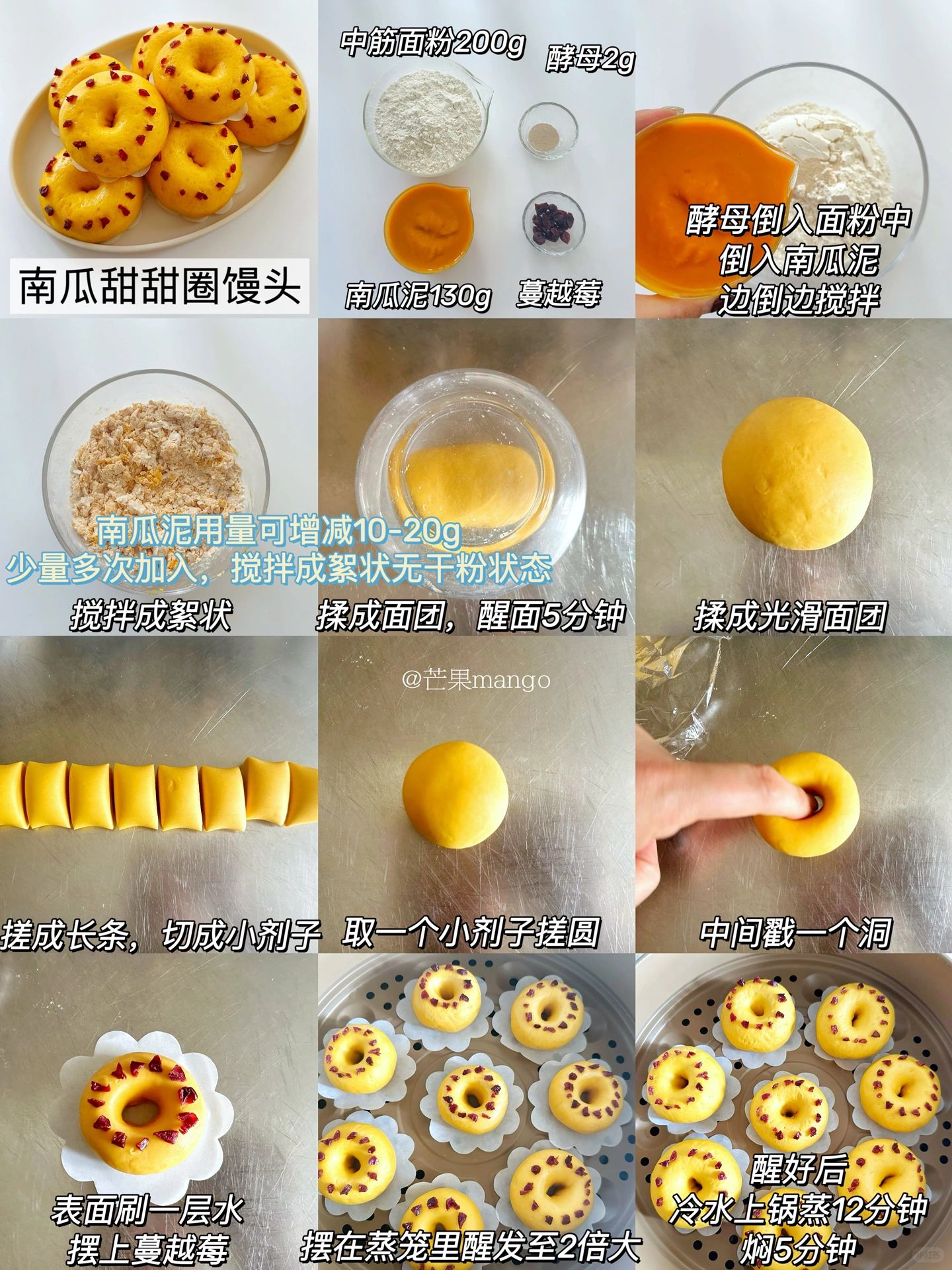 南瓜甜甜圈馒头

中筋面粉200g
酵母2g
南瓜泥130g
蔓越莓

酵母倒入面粉中
倒入南瓜泥
边倒边搅拌

南瓜泥用量可增减10-20g
少量多次加入，搅拌成絮状无干粉状态

搅拌成絮状

揉成面团，醒面5分钟

揉成光滑面团

@芒果mango

搓成长条，切成小剂子

取一个小剂子搓圆

中间戳一个洞

表面刷一层水
摆上蔓越莓

摆在蒸笼里醒发至2倍大

醒好后
冷水上锅蒸12分钟
焖5分钟