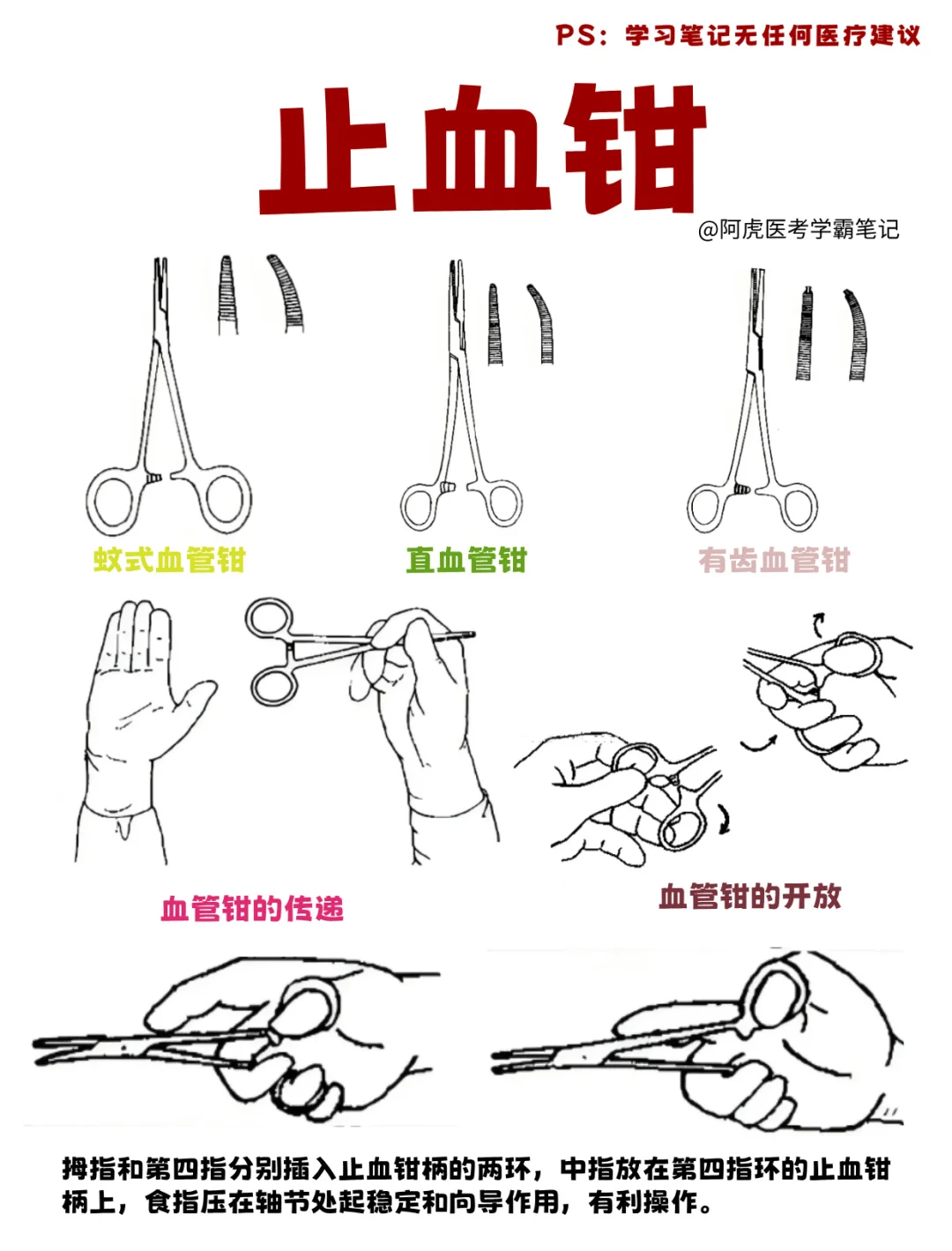 PS：学习笔记无任何医疗建议

止血钳

@阿虎医考学霸笔记

蚊式血管钳

直血管钳

有齿血管钳

血管钳的传递

血管钳的开放

拇指和第四指分别插入止血钳柄的两环，中指放在第四指环的止血钳柄上，食指压在轴节处起稳定和向导作用，有利操作。