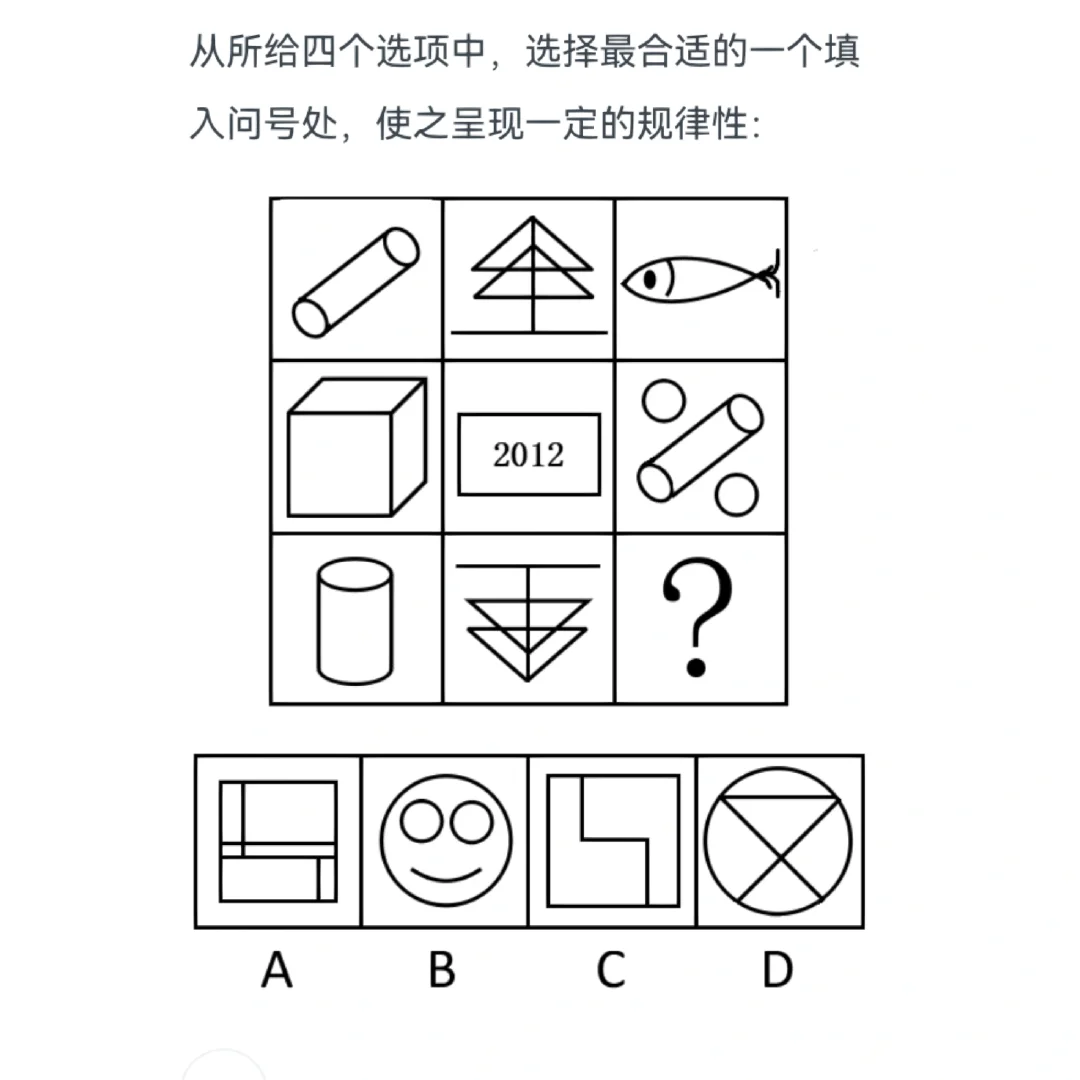 从所给四个选项中，选择最合适的一个填入问号处，使之呈现一定的规律性：

2012

?

A B C D