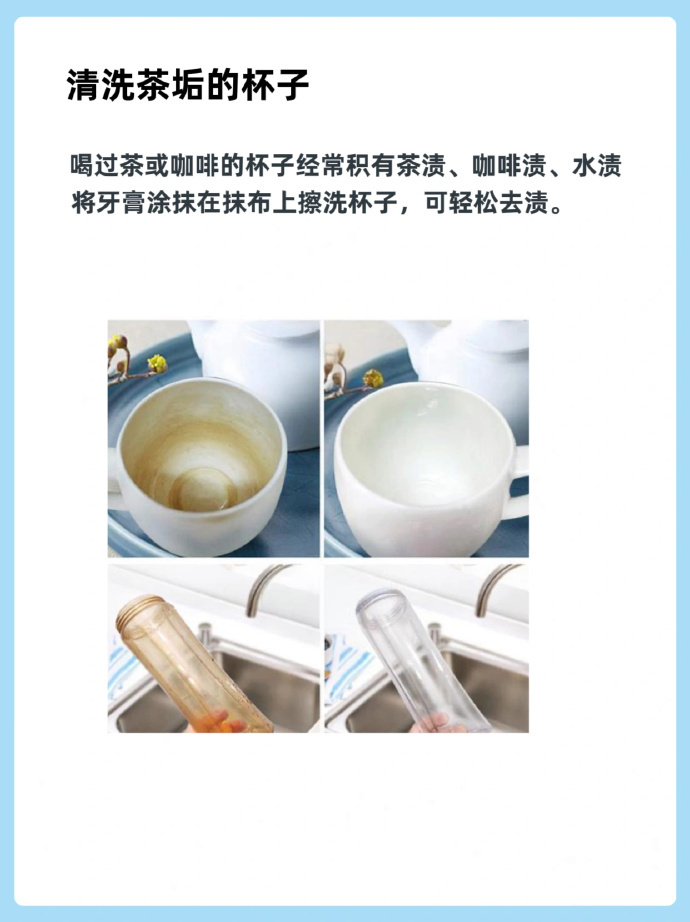 清洗茶垢的杯子

喝过茶或咖啡的杯子经常积有茶渍、咖啡渍、水渍
将牙膏涂抹在抹布上擦洗杯子，可轻松去渍。