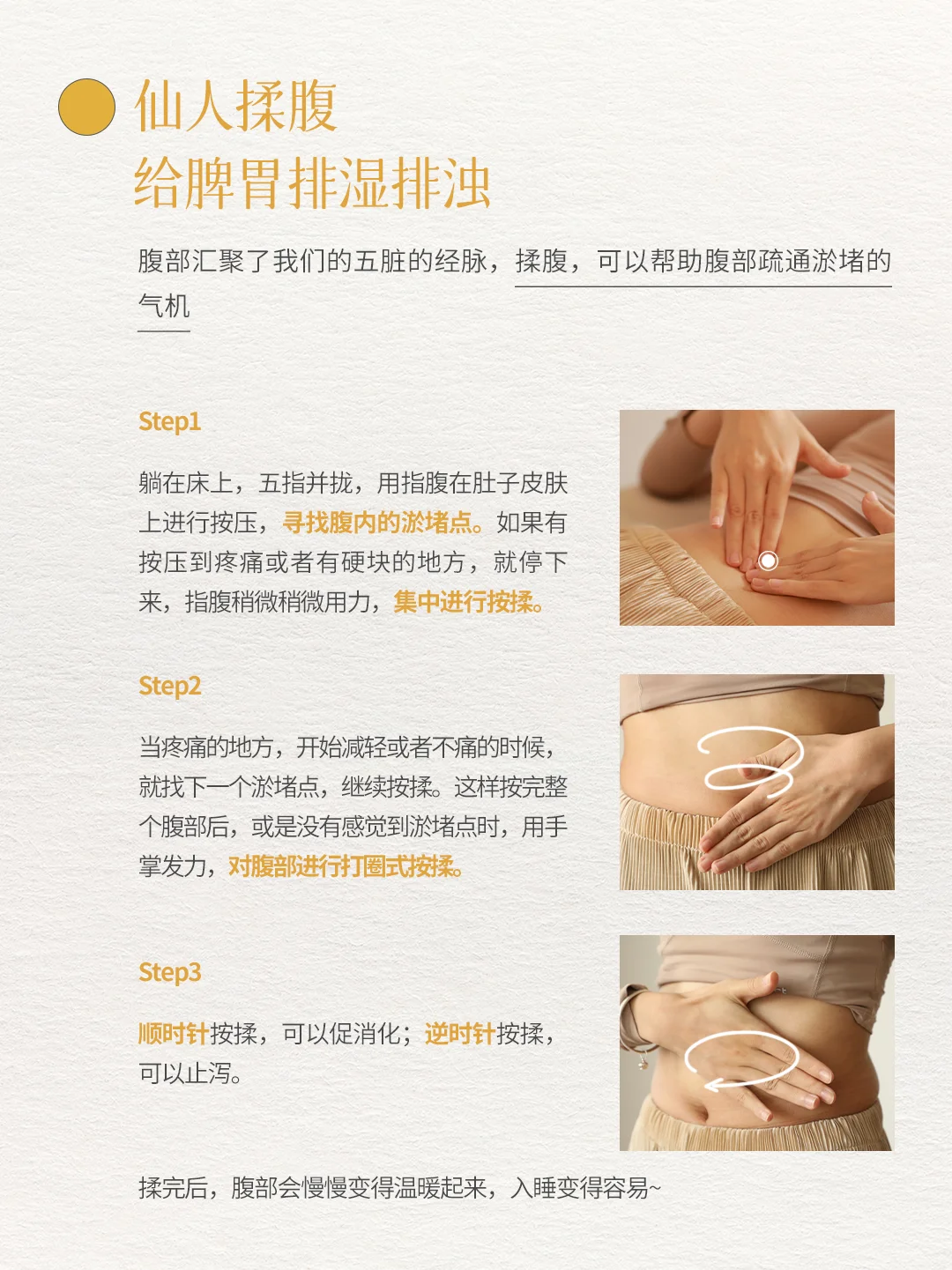 仙人揉腹
给脾胃排湿排浊

腹部汇聚了我们的五脏的经脉，揉腹，可以帮助腹部疏通淤堵的气机

Step1

躺在床上，五指并拢，用指腹在肚子皮肤上进行按压，寻找腹内的淤堵点。如果有按压到疼痛或者有硬块的地方，就停下来，指腹稍微稍微用力，集中进行按揉。

Step2

当疼痛的地方，开始减轻或者不痛的时候，就找下一个淤堵点，继续按揉。这样按完整个腹部后，或是没有感觉到淤堵点时，用手掌发力，对腹部进行打圈式按揉。

Step3

顺时针按揉，可以促消化；逆时针按揉，可以止泻。

揉完后，腹部会慢慢变得温暖起来，入睡变得容易~