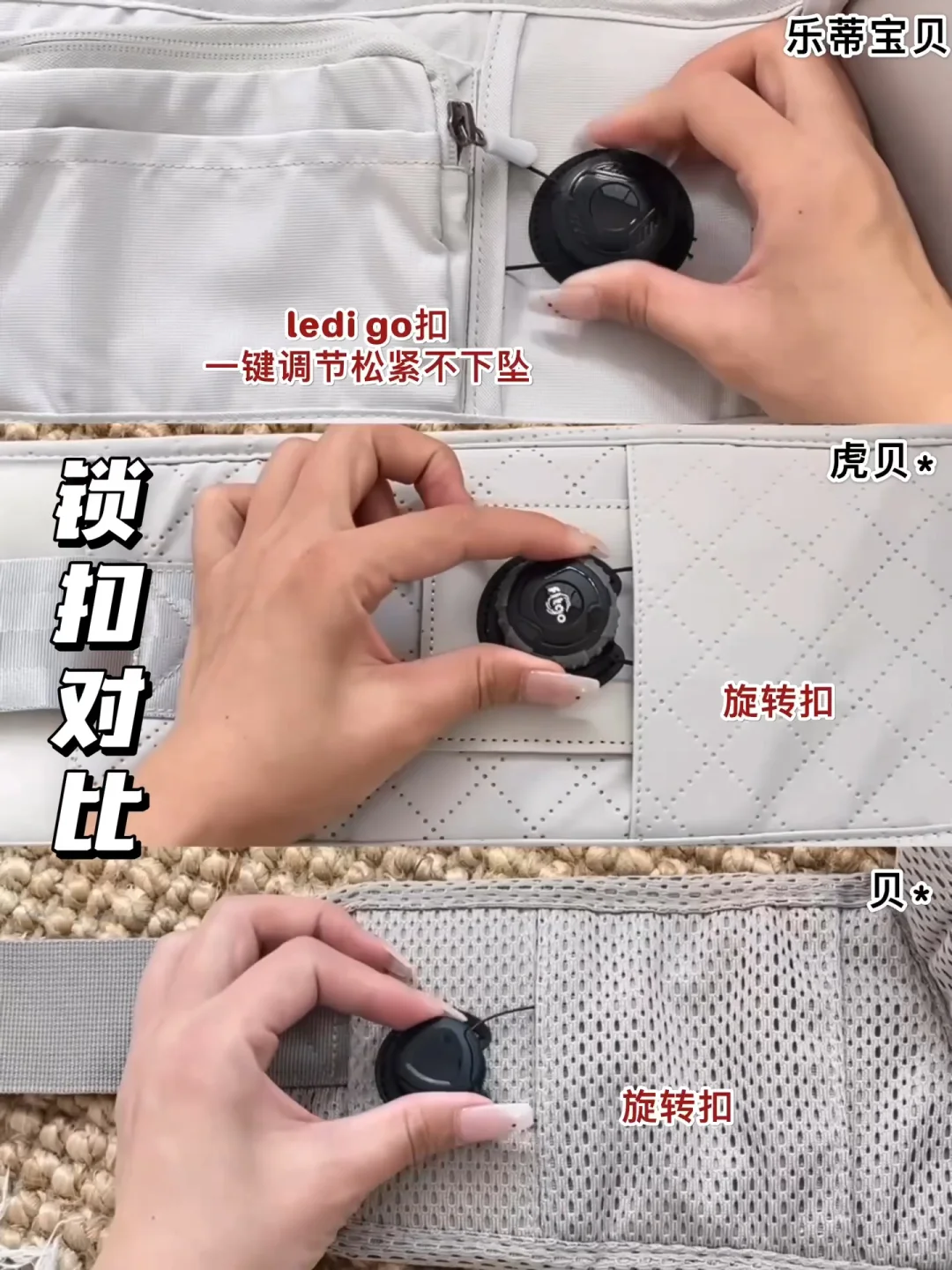 乐蒂宝贝

ledi go扣
一键调节松紧不下坠

锁扣对比

虎贝*

fitgo

旋转扣

贝*

旋转扣