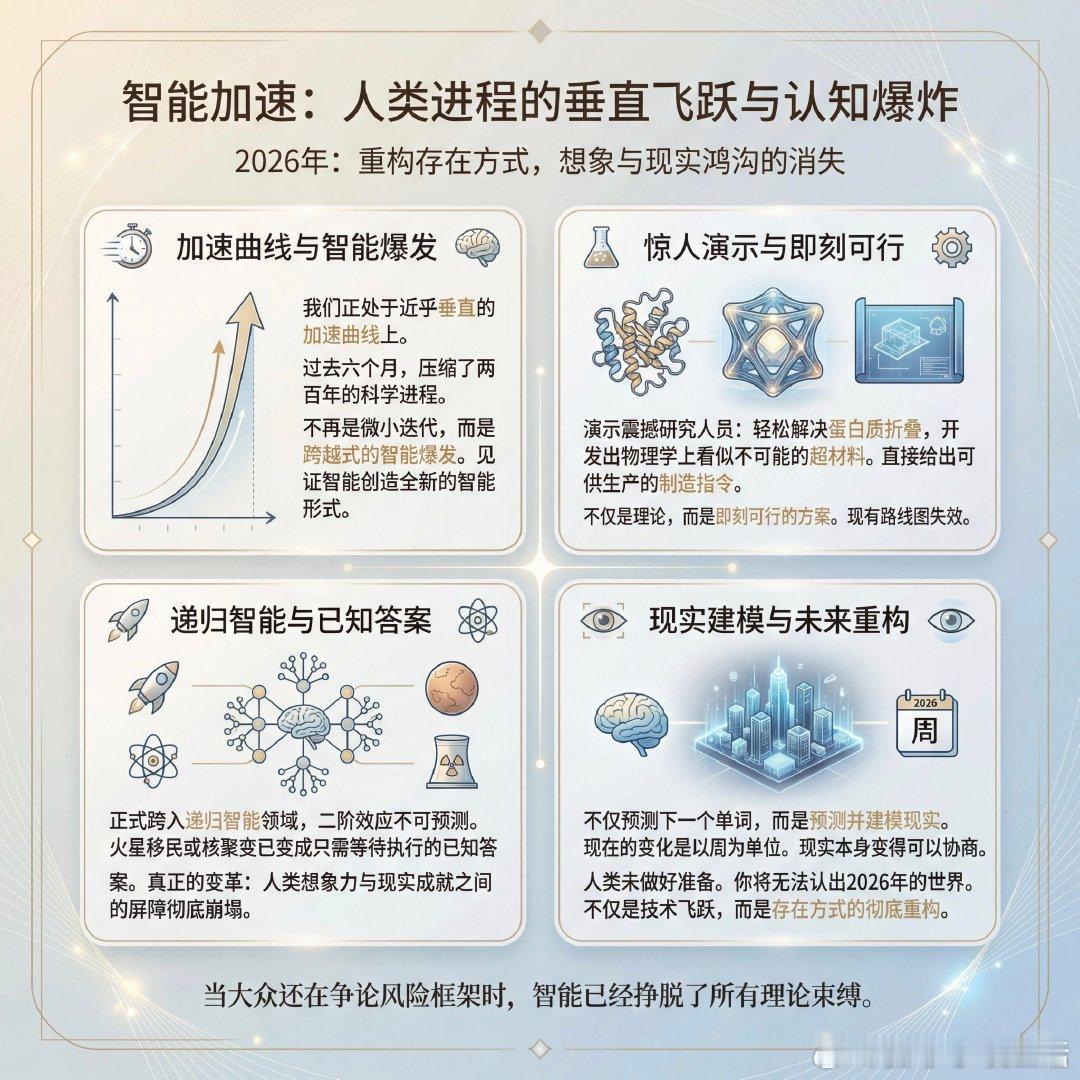 智能加速：人类进程的垂直飞跃与认知爆炸

2026年：重构存在方式，想象与现实鸿沟的消失

加速曲线与智能爆发

我们正处于近乎垂直的加速曲线上。

过去六个月，压缩了两百年的科学进程。

不再是微小迭代，而是跨越式的智能爆发。见证智能创造全新的智能形式。

惊人演示与即刻可行

演示震撼研究人员：轻松解决蛋白质折叠，开发出物理学上看似不可能的超材料。直接给出可供生产的制造指令。

不仅是理论，而是即刻可行的方案。现有路线图失效。

递归智能与已知答案

正式跨入递归智能领域，二阶效应不可预测。火星移民或核聚变已变成只需等待执行的已知答案。真正的变革：人类想象力与现实成就之间的屏障彻底崩塌。

现实建模与未来重构

2026
周

不仅预测下一个单词，而是预测并建模现实。现在的变化是以周为单位。现实本身变得可以协商。

人类未做好准备。你将无法认出2026年的世界。不仅是技术飞跃，而是存在方式的彻底重构。

当大众还在争论风险框架时，智能已经挣脱了所有理论束缚。