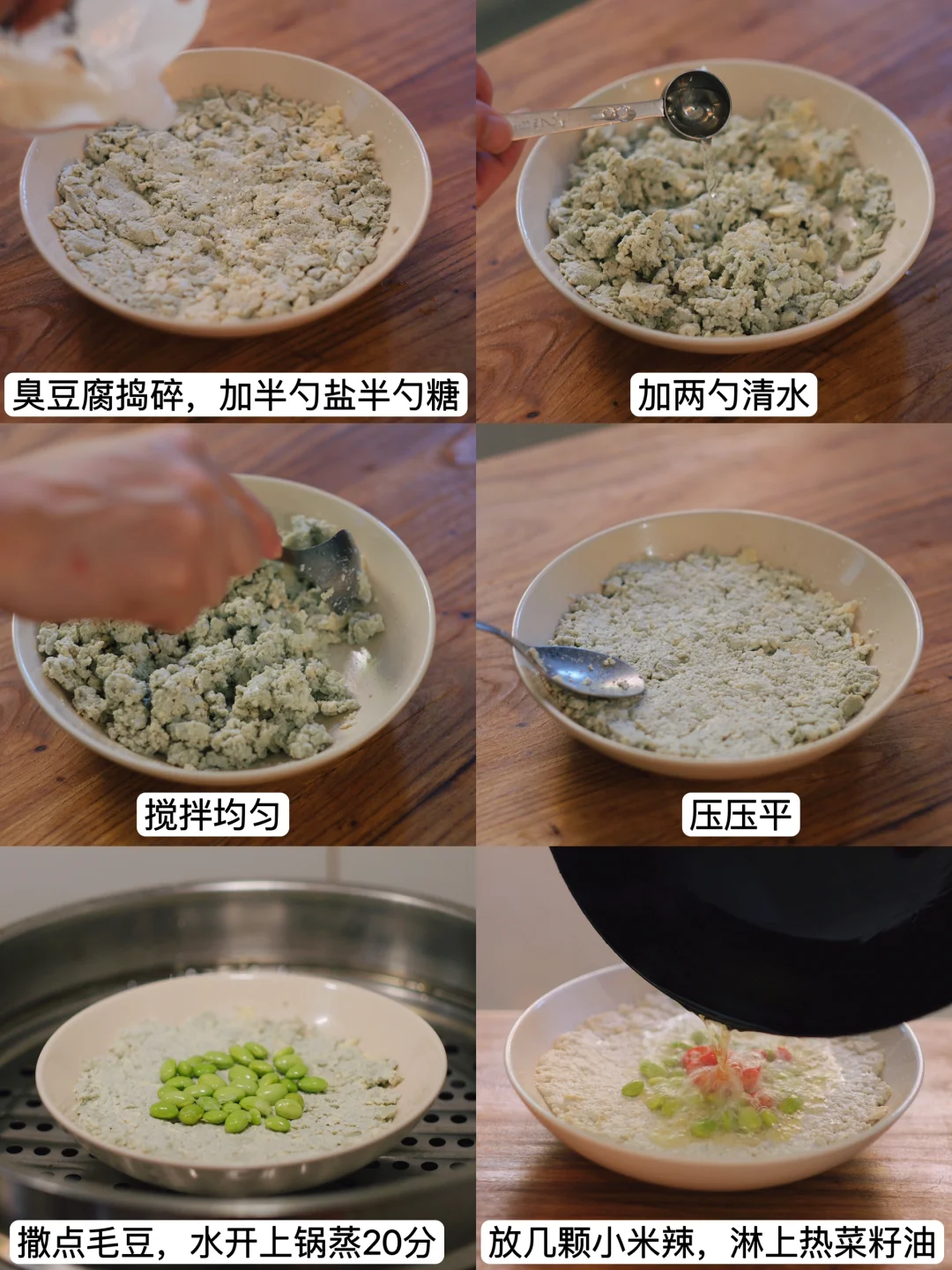 臭豆腐捣碎，加半勺盐半勺糖

加两勺清水

搅拌均匀

压压平

撒点毛豆，水开上锅蒸20分

放几颗小米辣，淋上热菜籽油