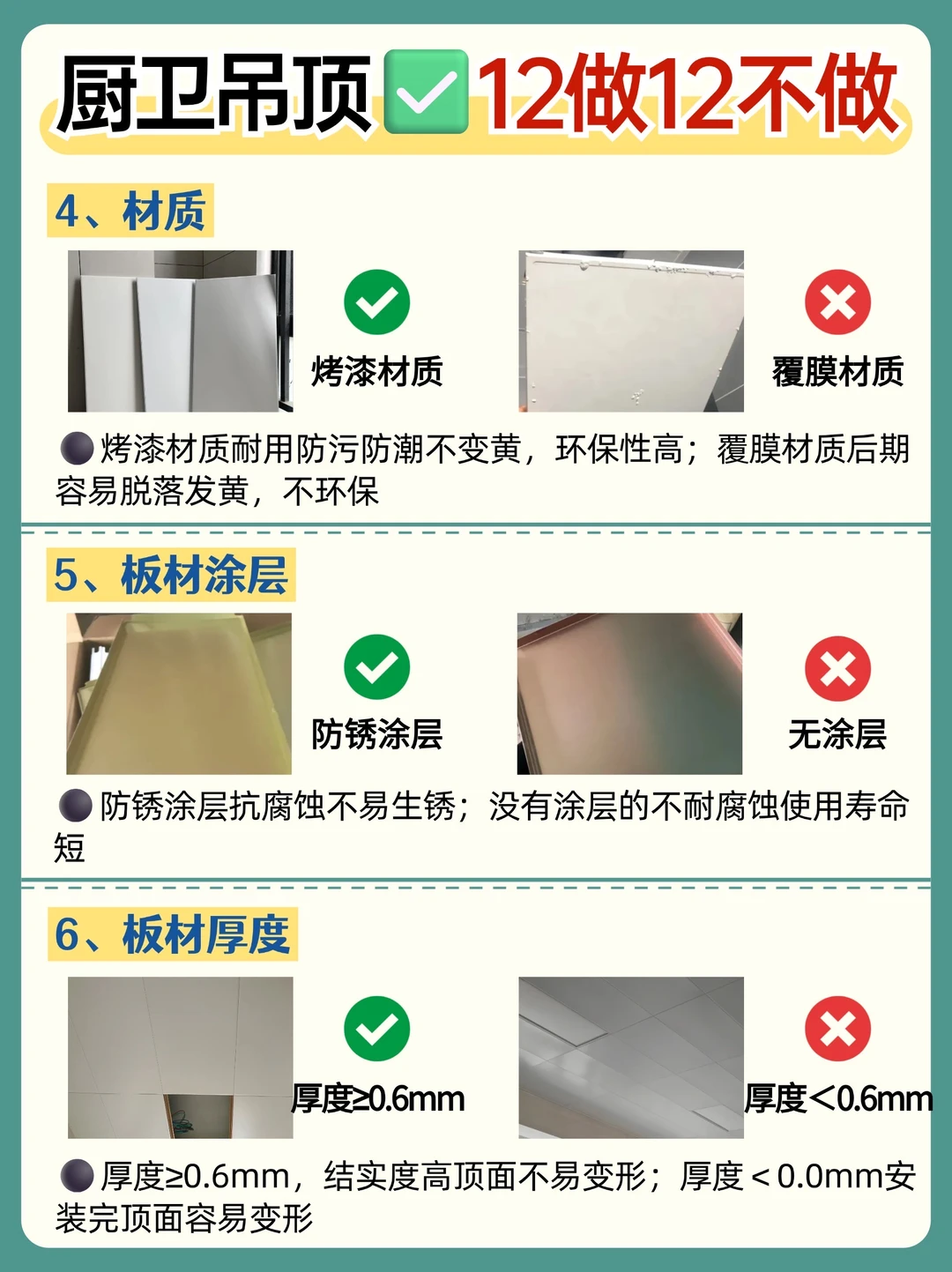 厨卫吊顶✅12做12不做

4、材质

烤漆材质

覆膜材质

烤漆材质耐用防污防潮不变黄，环保性高；覆膜材质后期容易脱落发黄，不环保

5、板材涂层

防锈涂层

无涂层

防锈涂层抗腐蚀不易生锈；没有涂层的不耐腐蚀使用寿命短

6、板材厚度

厚度≥0.6mm

厚度＜0.6mm

厚度≥0.6mm，结实度高顶面不易变形；厚度＜0.0mm安装完顶面容易变形