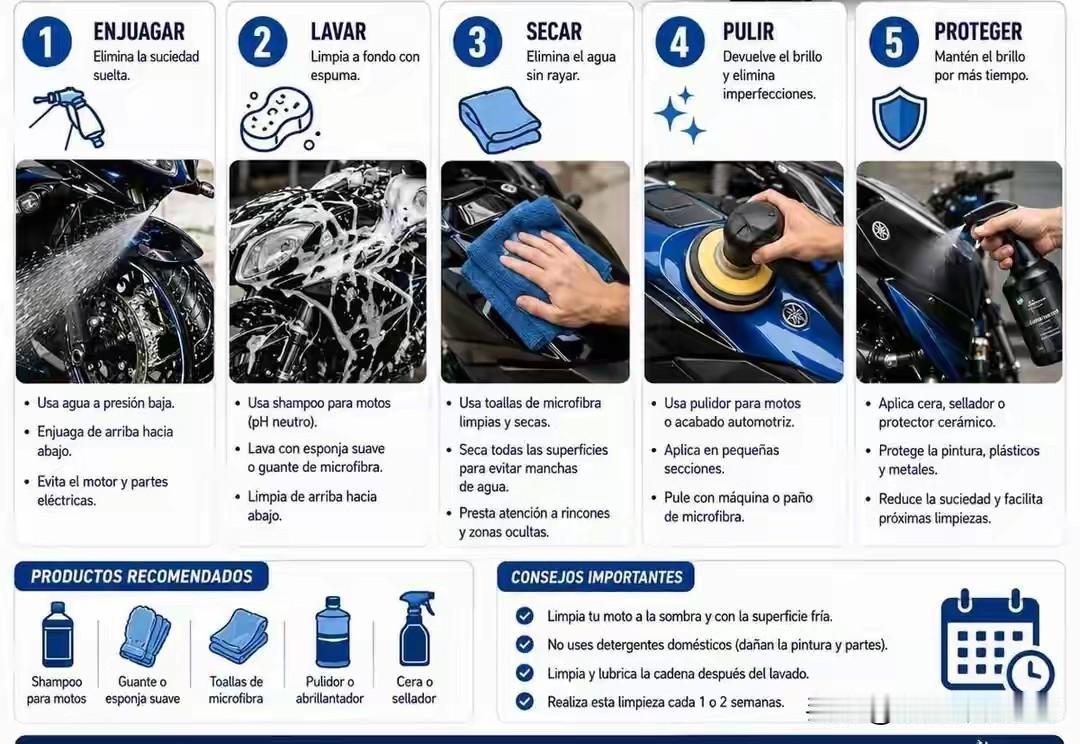 1 ENJUAGAR
Elimina la suciedad suelta.

• Usa agua a presión baja.
• Enjuaga de arriba hacia abajo.
• Evita el motor y partes eléctricas.

2 LAVAR
Limpia a fondo con espuma.

• Usa shampoo para motos (pH neutro).
• Lava con esponja suave o guante de microfibra.
• Limpia de arriba hacia abajo.

3 SECAR
Elimina el agua sin rayar.

• Usa toallas de microfibra limpias y secas.
• Seca todas las superficies para evitar manchas de agua.
• Presta atención a rincones y zonas ocultas.

4 PULIR
Devuelve el brillo y elimina imperfecciones.

• Usa pulidor para motos o acabado automotriz.
• Aplica en pequeñas secciones.
• Pule con máquina o paño de microfibra.

5 PROTEGER
Mantén el brillo por más tiempo.

• Aplica cera, sellador o protector cerámico.
• Protege la pintura, plásticos y metales.
• Reduce la suciedad y facilita próximas limpiezas.

PRODUCTOS RECOMENDADOS

Shampoo para motos
Guante o esponja suave
Toallas de microfibra
Pulidor o abrillantador
Cera o sellador

CONSEJOS IMPORTANTES

Limpia tu moto a la sombra y con la superficie fría.
No uses detergentes domésticos (dañan la pintura y partes).
Limpia y lubrica la cadena después del lavado.
Realiza esta limpieza cada 1 o 2 semanas.