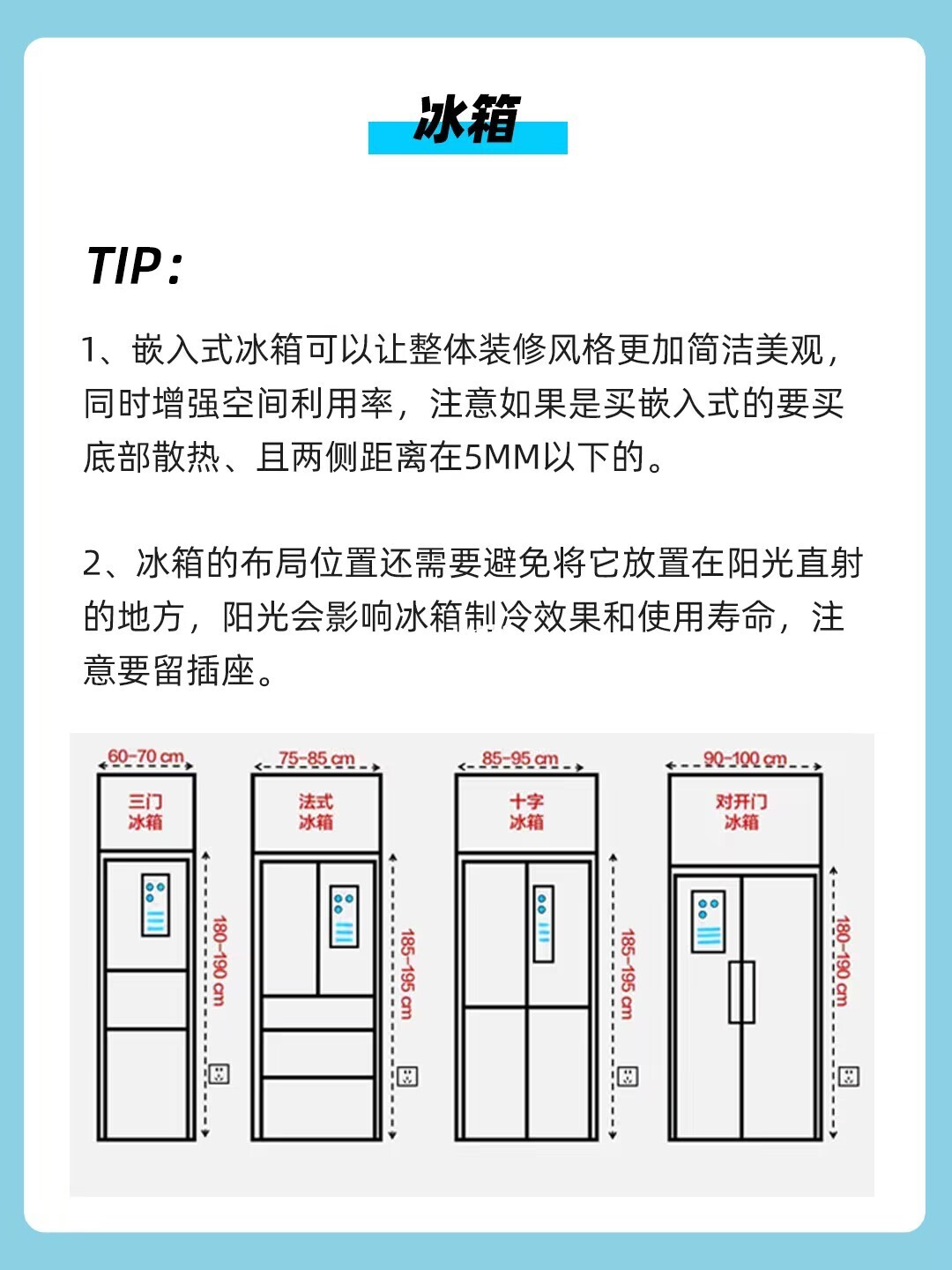 冰箱

TIP：

1、嵌入式冰箱可以让整体装修风格更加简洁美观，同时增强空间利用率，注意如果是买嵌入式的要买底部散热、且两侧距离在5MM以下的。

2、冰箱的布局位置还需要避免将它放置在阳光直射的地方，阳光会影响冰箱制冷效果和使用寿命，注意要留插座。

60-70 cm
三门冰箱
180-190 cm

75-85 cm
法式冰箱
185-195 cm

85-95 cm
十字冰箱
185-195 cm

90-100 cm
对开门冰箱
180-190 cm