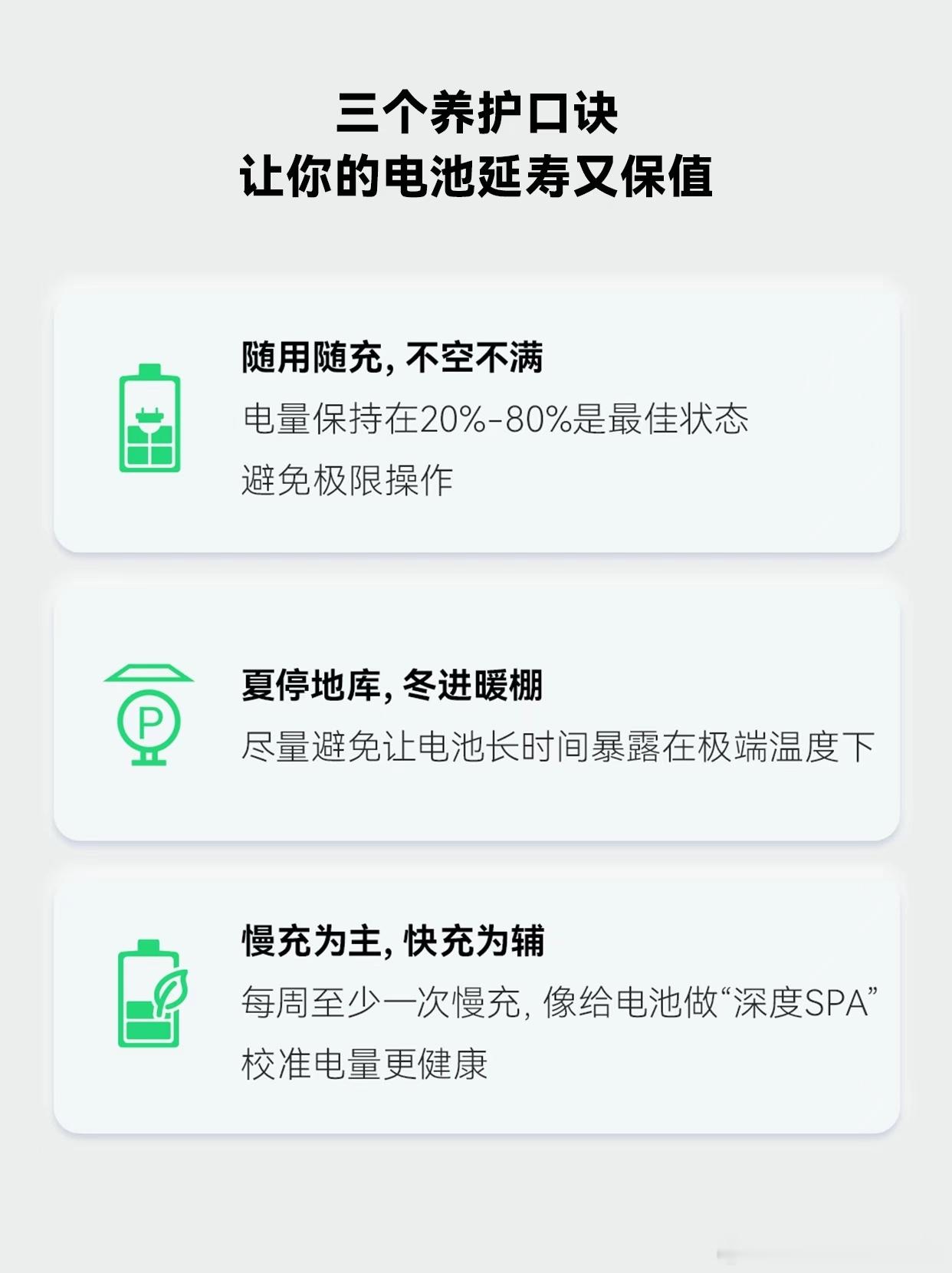 三个养护口诀
让你的电池延寿又保值

随用随充，不空不满
电量保持在20%-80%是最佳状态
避免极限操作

P

夏停地库，冬进暖棚
尽量避免让电池长时间暴露在极端温度下

慢充为主，快充为辅
每周至少一次慢充，像给电池做“深度SPA”
校准电量更健康