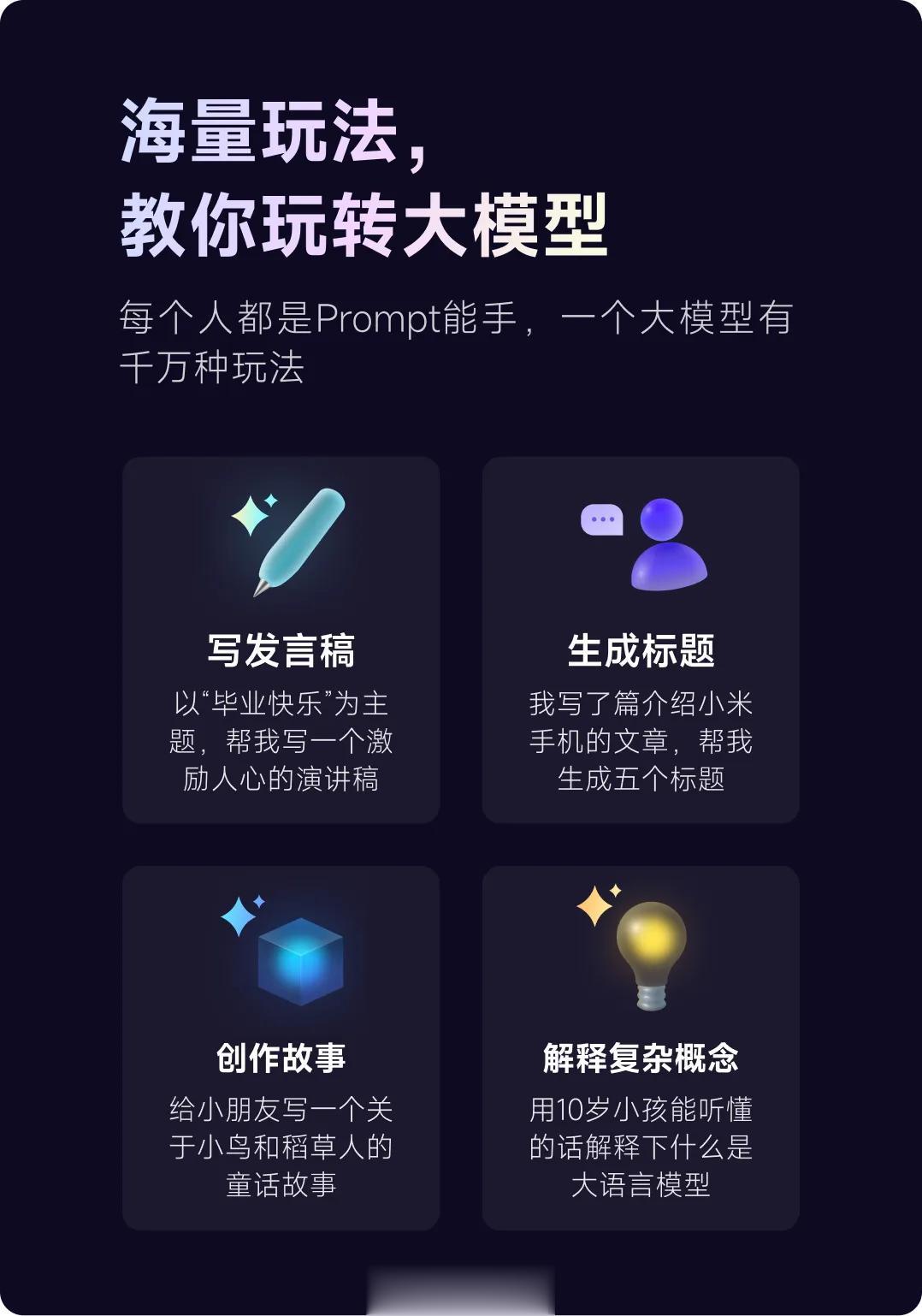 海量玩法，
教你玩转大模型

每个人都是Prompt能手，一个大模型有千万种玩法

写发言稿

以“毕业快乐”为主题，帮我写一个激励人心的演讲稿

生成标题

我写了篇介绍小米手机的文章，帮我生成五个标题

创作故事

给小朋友写一个关于小鸟和稻草人的童话故事

解释复杂概念

用10岁小孩能听懂的话解释下什么是大语言模型