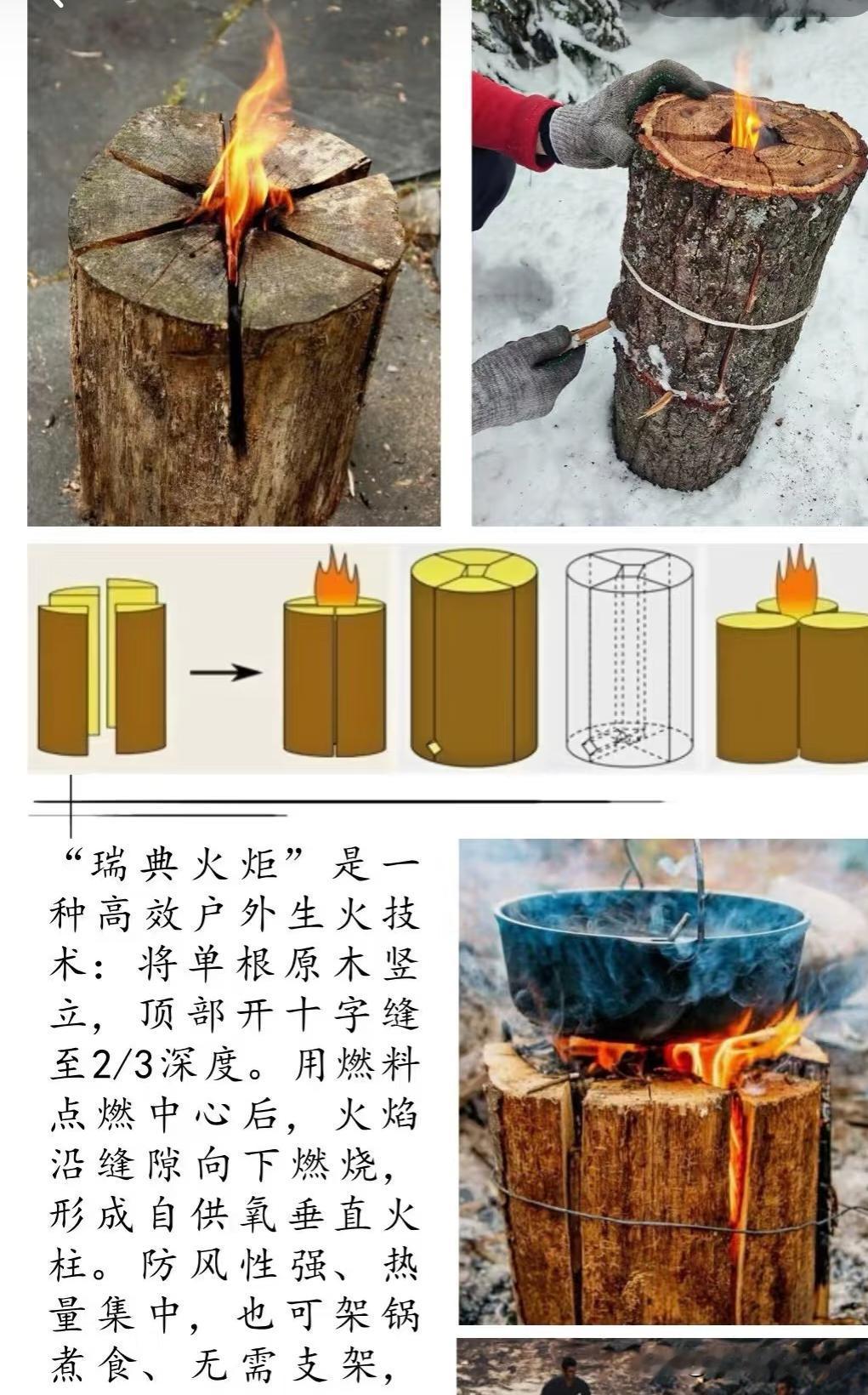 “瑞典火炬”是一种高效户外生火技术：将单根原木竖立，顶部开十字缝至2/3深度。用燃料点燃中心后，火焰沿缝隙向下燃烧，形成自供氧垂直火柱。防风性强、热量集中，也可架锅煮食、无需支架，