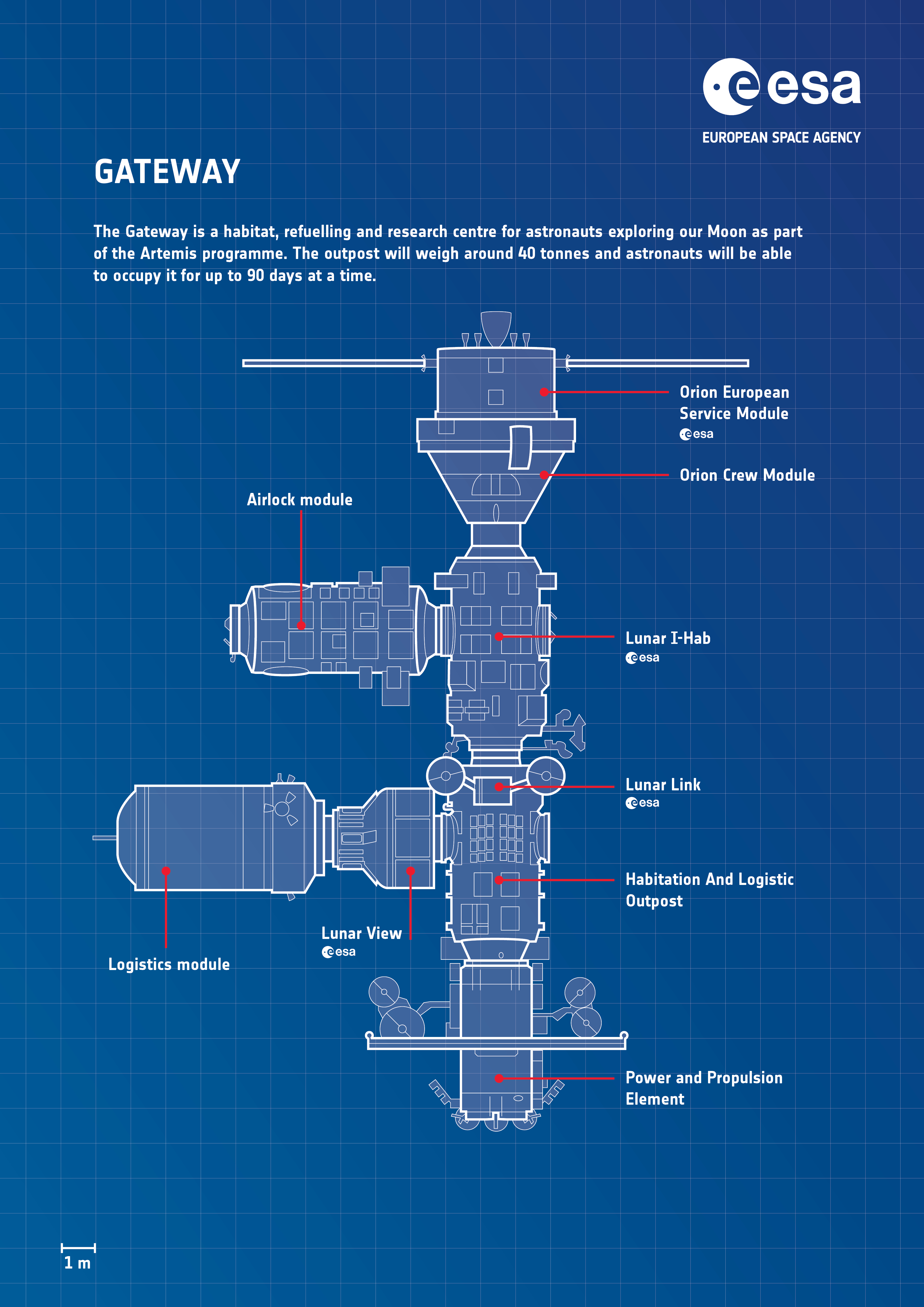 esa
EUROPEAN SPACE AGENCY

GATEWAY

The Gateway is a habitat, refuelling and research centre for astronauts exploring our Moon as part of the Artemis programme. The outpost will weigh around 40 tonnes and astronauts will be able to occupy it for up to 90 days at a time.

Orion European Service Module
esa

Orion Crew Module

Airlock module

Lunar I-Hab
esa

Lunar Link
esa

Habitation And Logistic Outpost

Lunar View
esa

Logistics module

Power and Propulsion Element

1 m