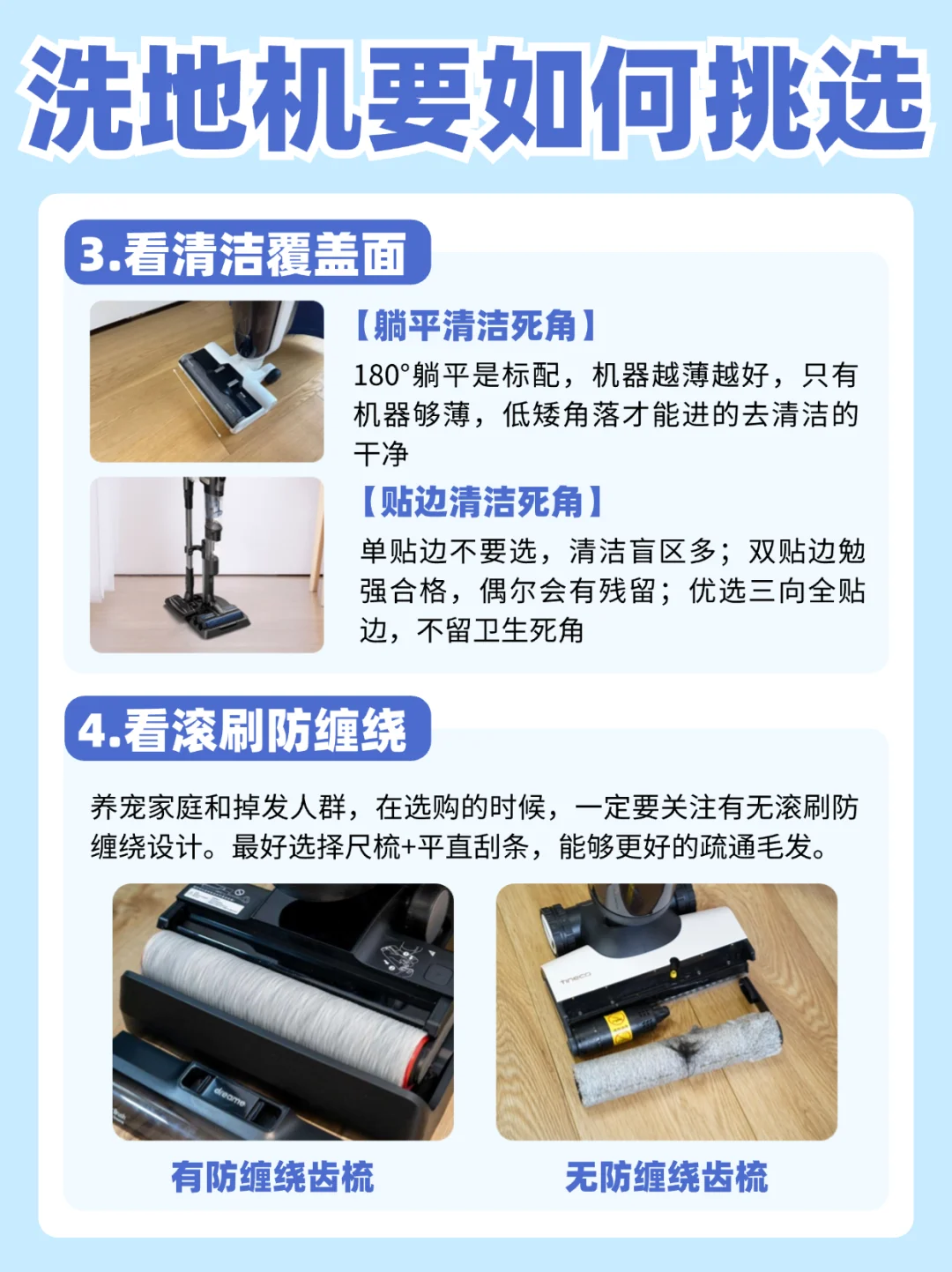 洗地机要如何挑选

3.看清洁覆盖面

【躺平清洁死角】
180°躺平是标配，机器越薄越好，只有机器够薄，低矮角落才能进的去清洁的干净

【贴边清洁死角】
单贴边不要选，清洁盲区多；双贴边勉强合格，偶尔会有残留；优选三向全贴边，不留卫生死角

4.看滚刷防缠绕

养宠家庭和掉发人群，在选购的时候，一定要关注有无滚刷防缠绕设计。最好选择尺梳+平直刮条，能够更好的疏通毛发。

dreame

Tineco

有防缠绕齿梳

无防缠绕齿梳