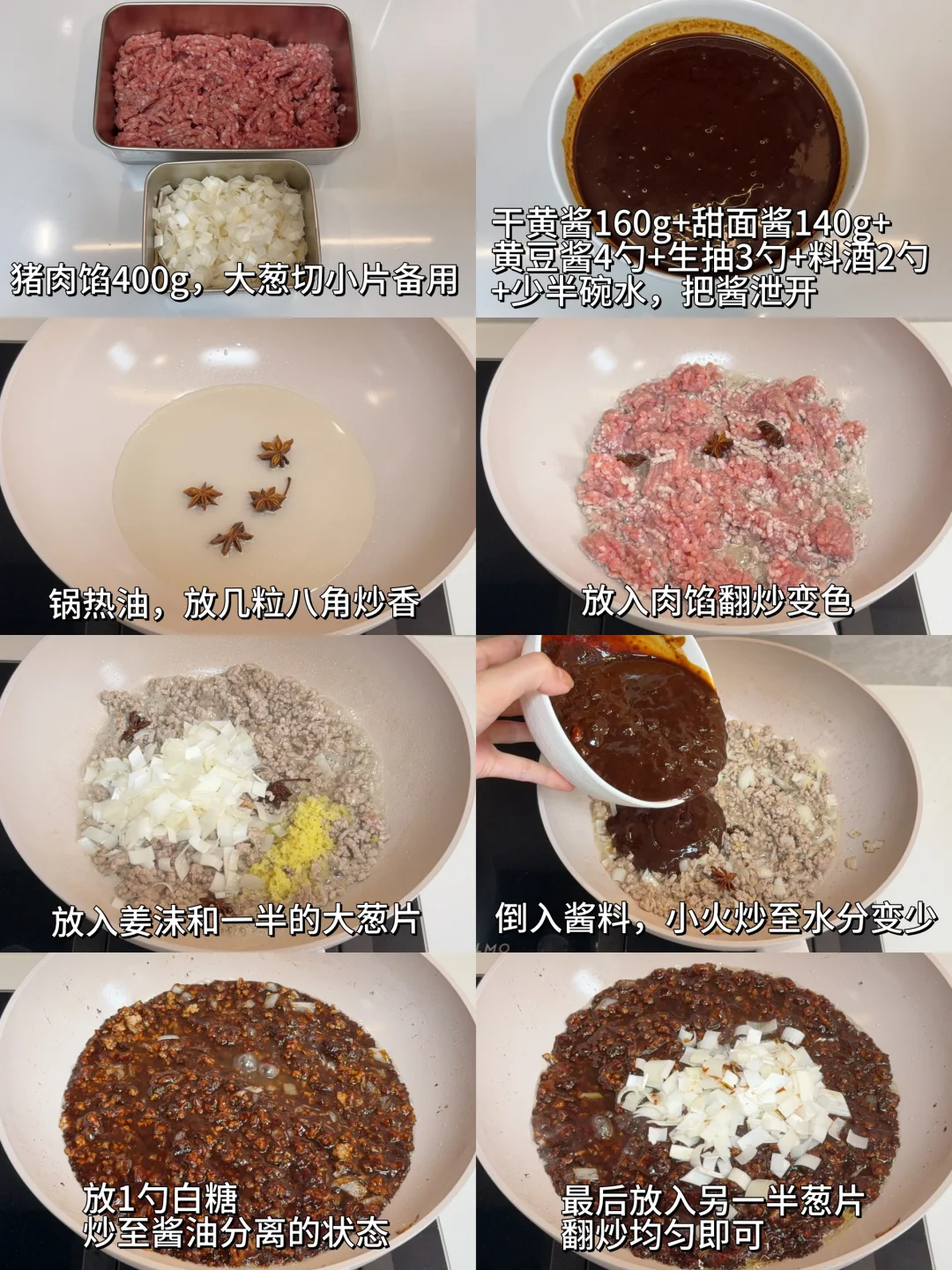 猪肉馅400g，大葱切小片备用

干黄酱160g+甜面酱140g+黄豆酱4勺+生抽3勺+料酒2勺+少半碗水，把酱泄开

锅热油，放几粒八角炒香

放入肉馅翻炒变色

放入姜沫和一半的大葱片

倒入酱料，小火炒至水分变少

放1勺白糖
炒至酱油分离的状态

最后放入另一半葱片
翻炒均匀即可