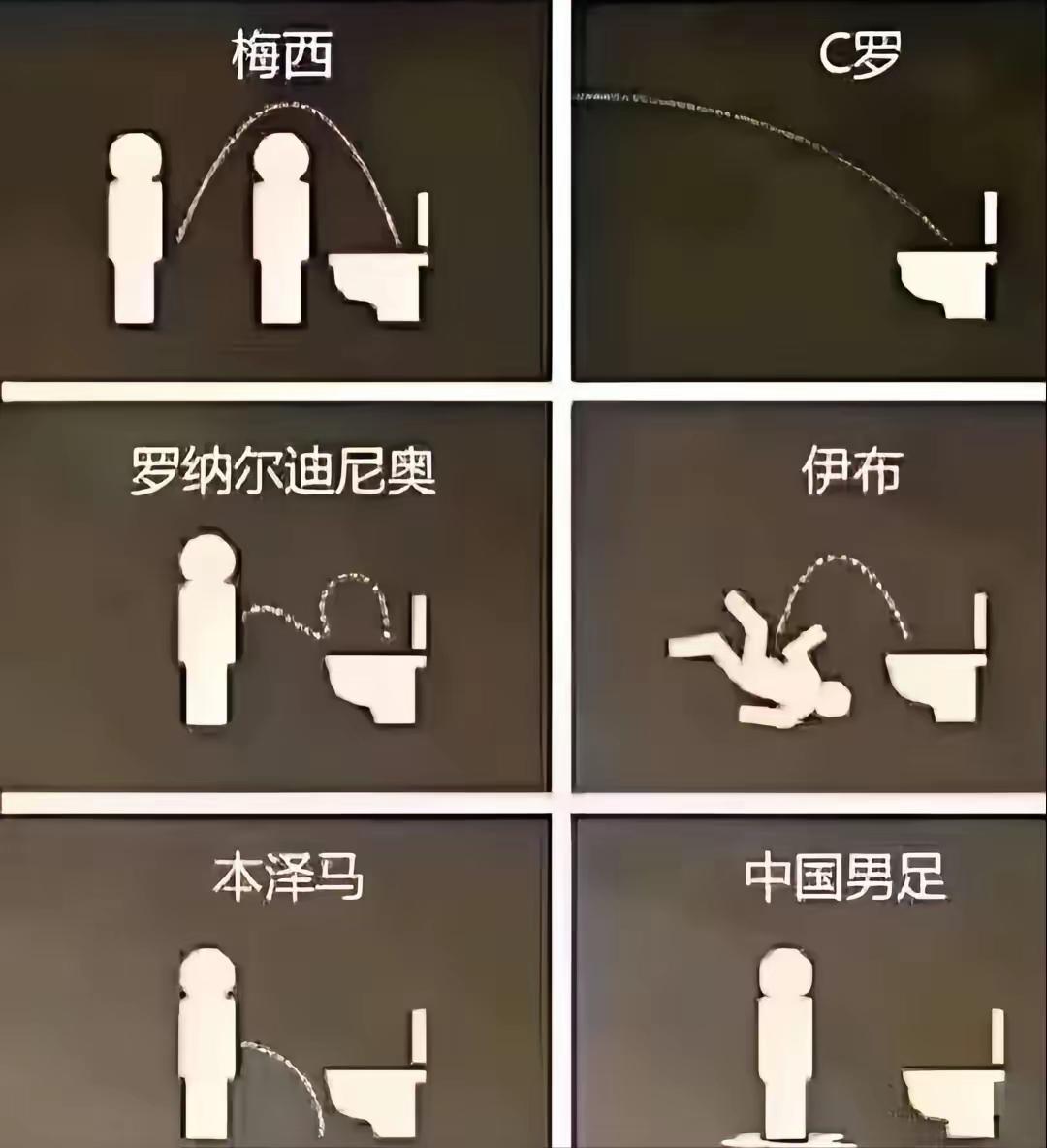 梅西

C罗

罗纳尔迪尼奥

伊布

本泽马

中国男足